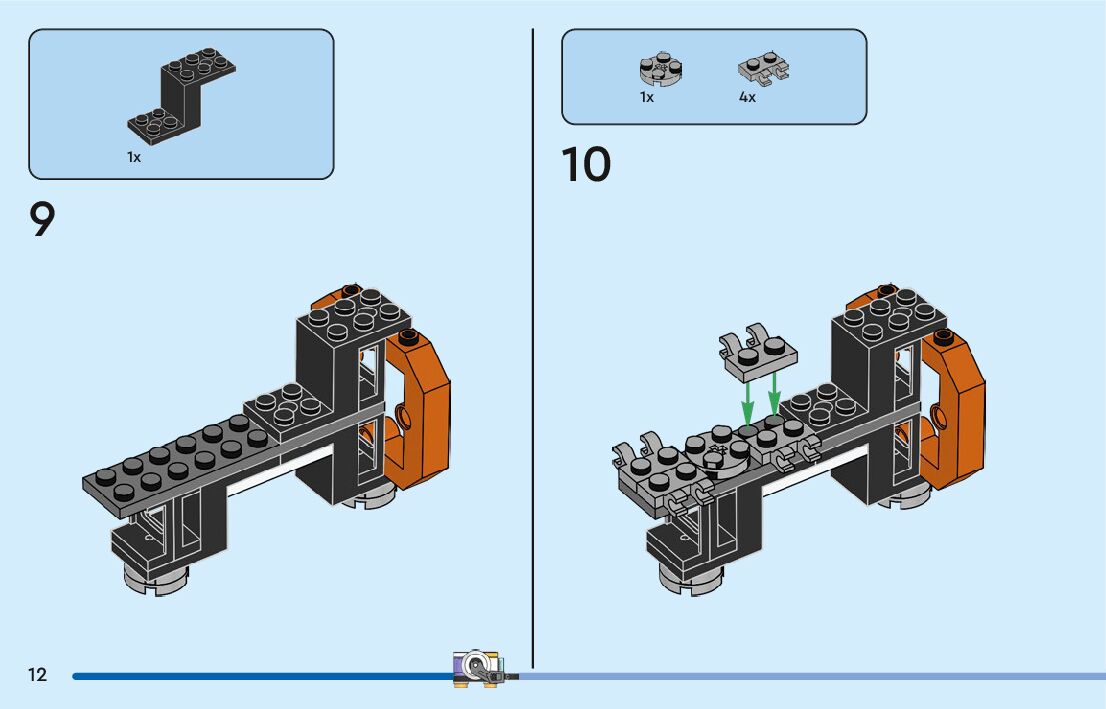 1x

9

1x

4x

10

12