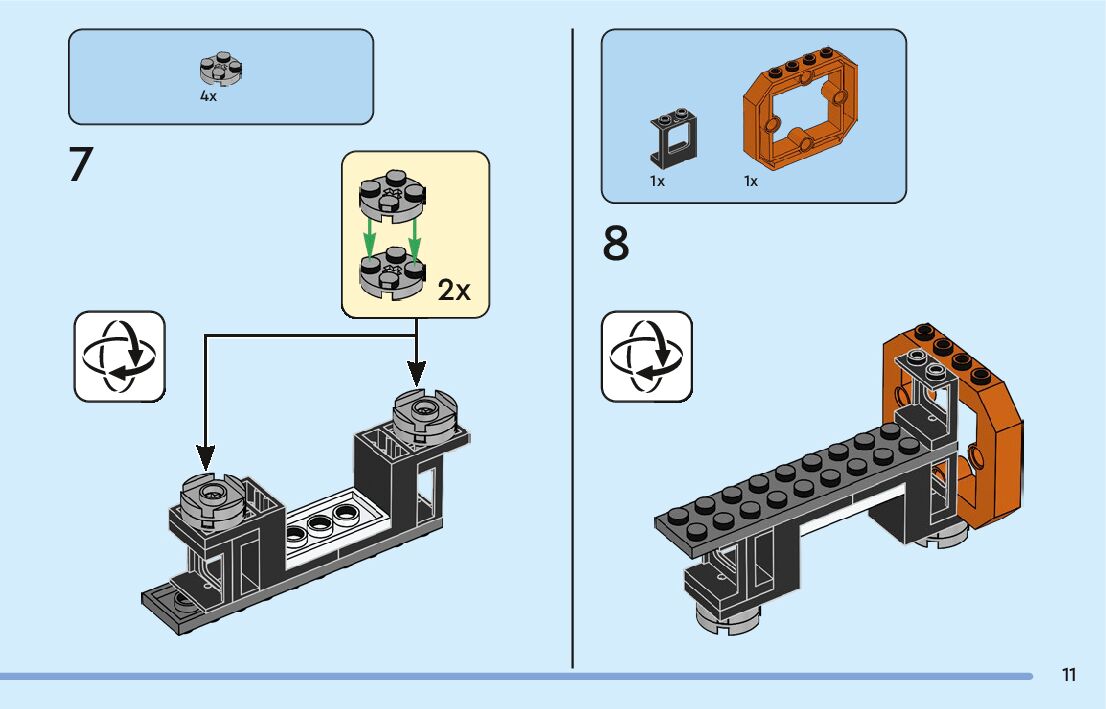 4x

7

2x

1x

1x

8

11