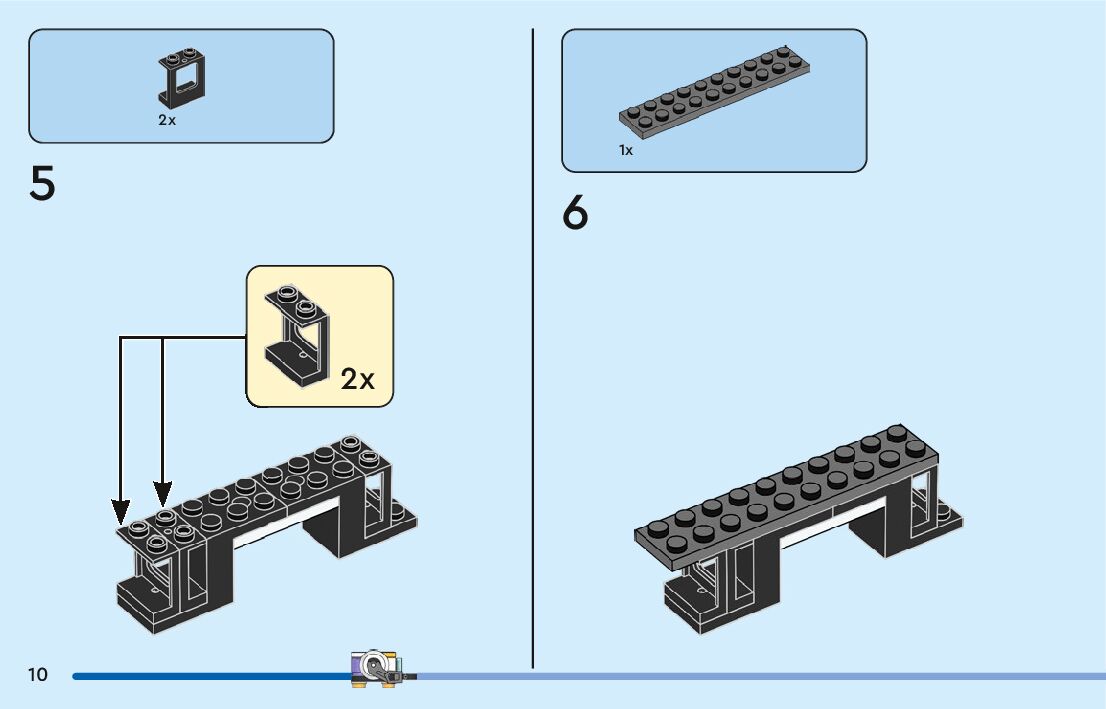 2x

5

2x

1x

6

10