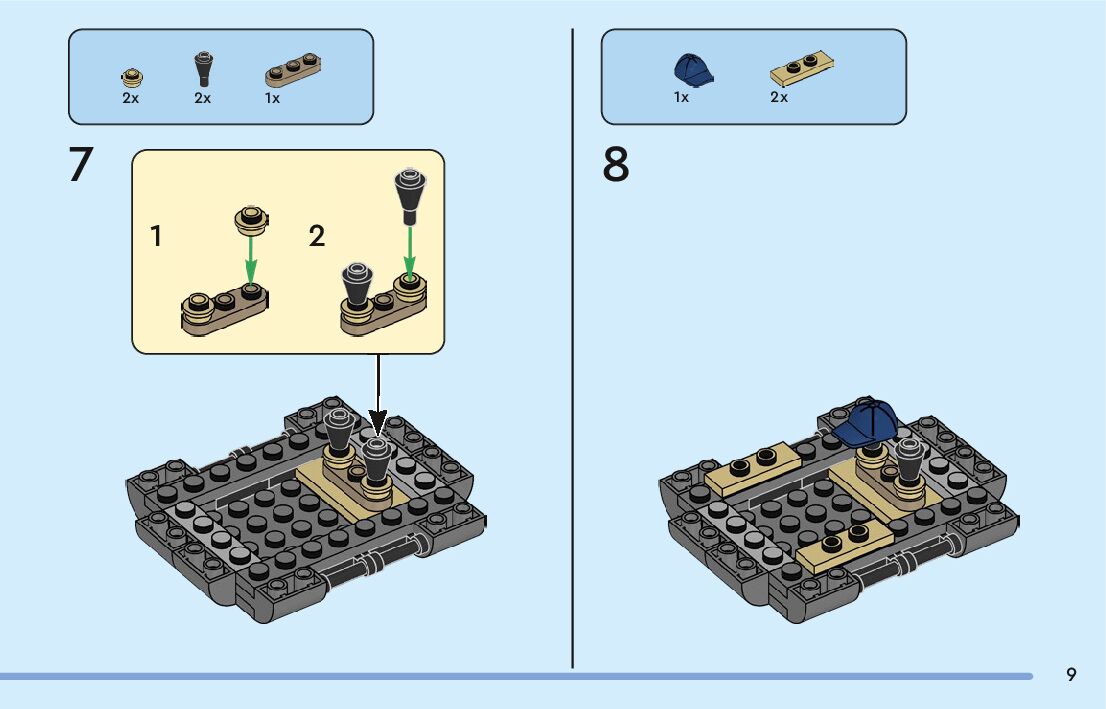 2x 2x 1x

7

1

2

1x 2x

8

9