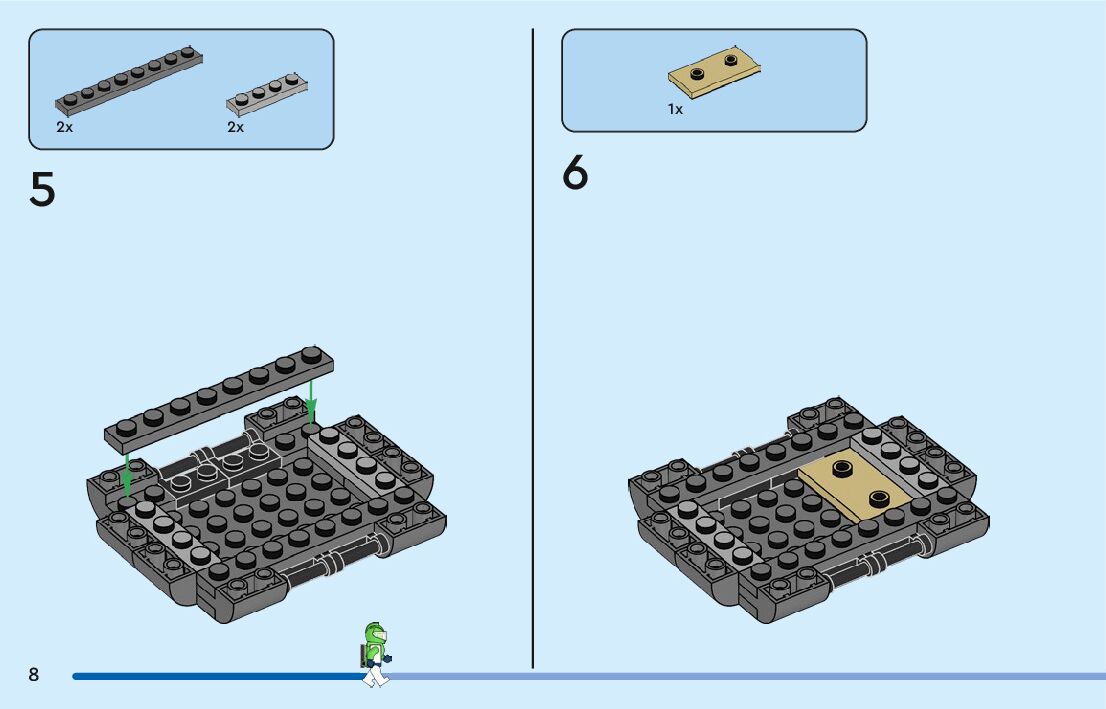 2x

2x

5

1x

6

8