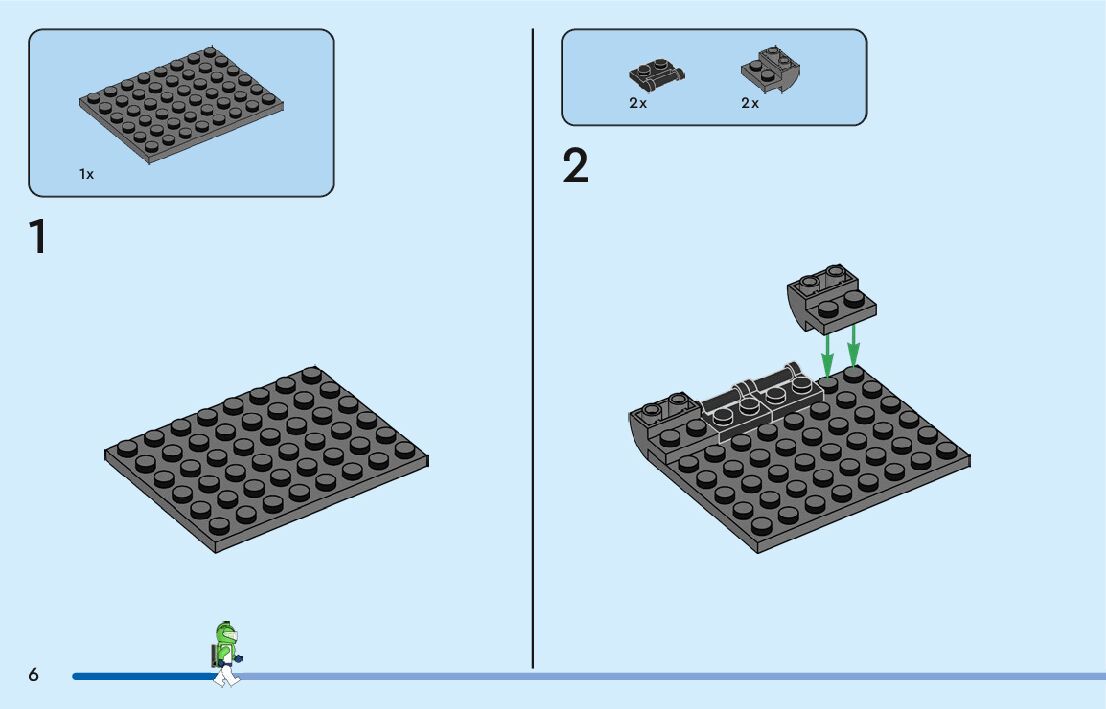 1x

1

2x 2x

2

6