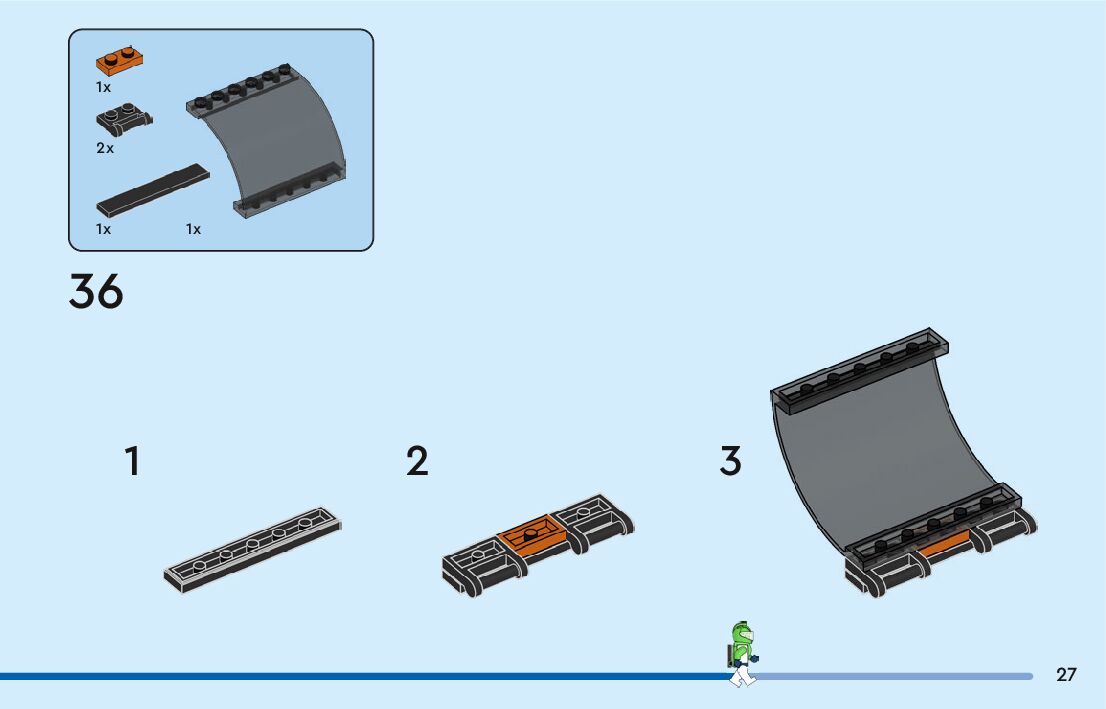 1x

2x

1x

1x

36

1

2

3

27