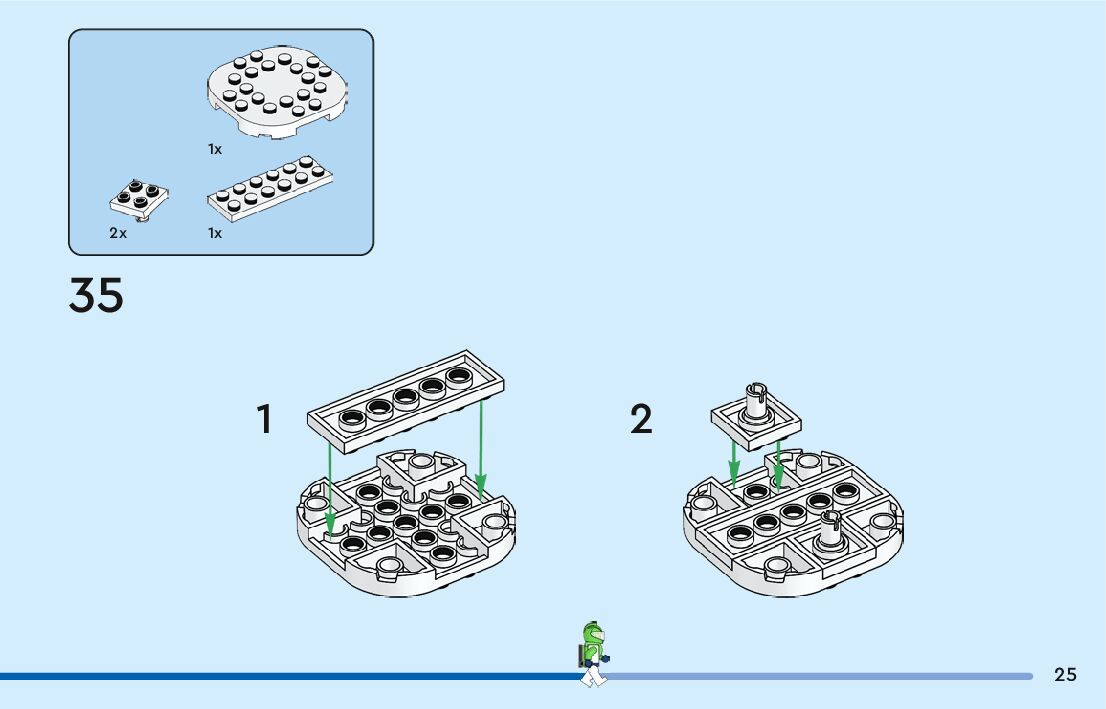 1x

2x

1x

35

1

2

25