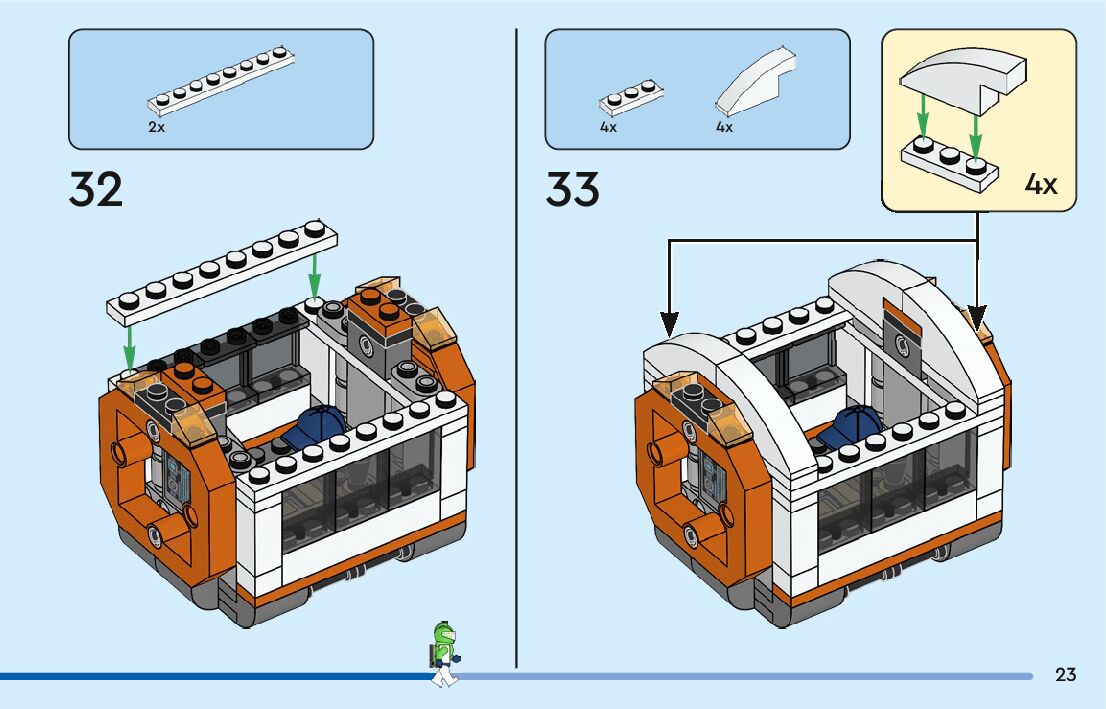 2x

32

4x 4x

4x

33

23