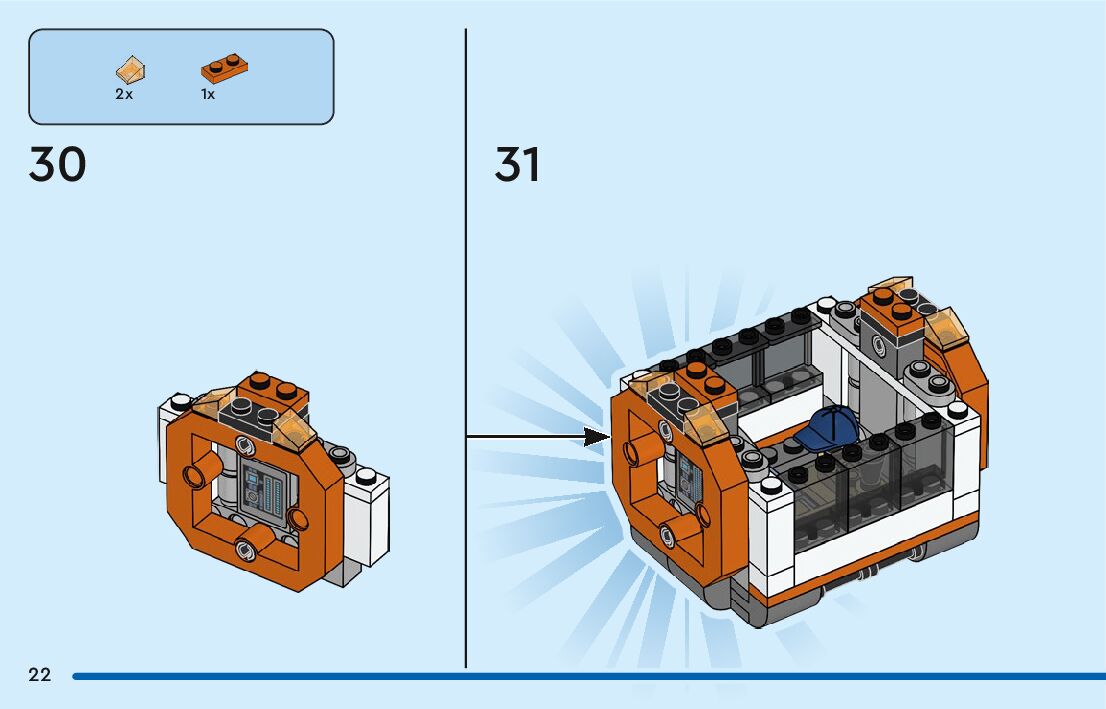 2x
1x

30

31

22