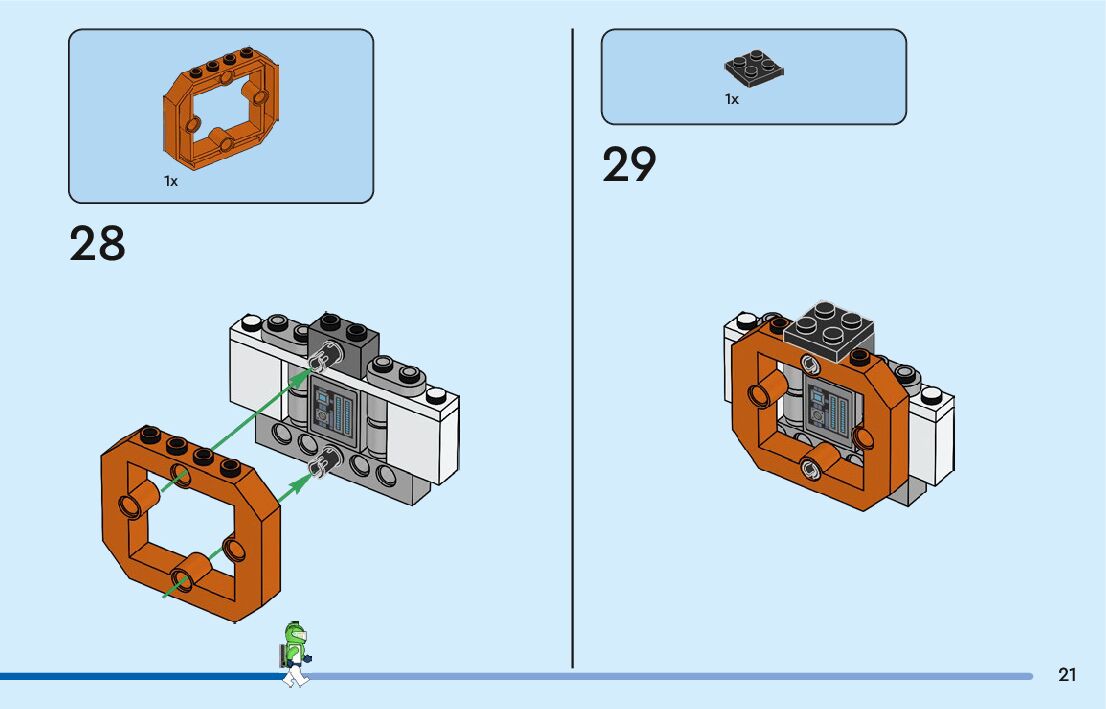 1x

28

1x

29

21