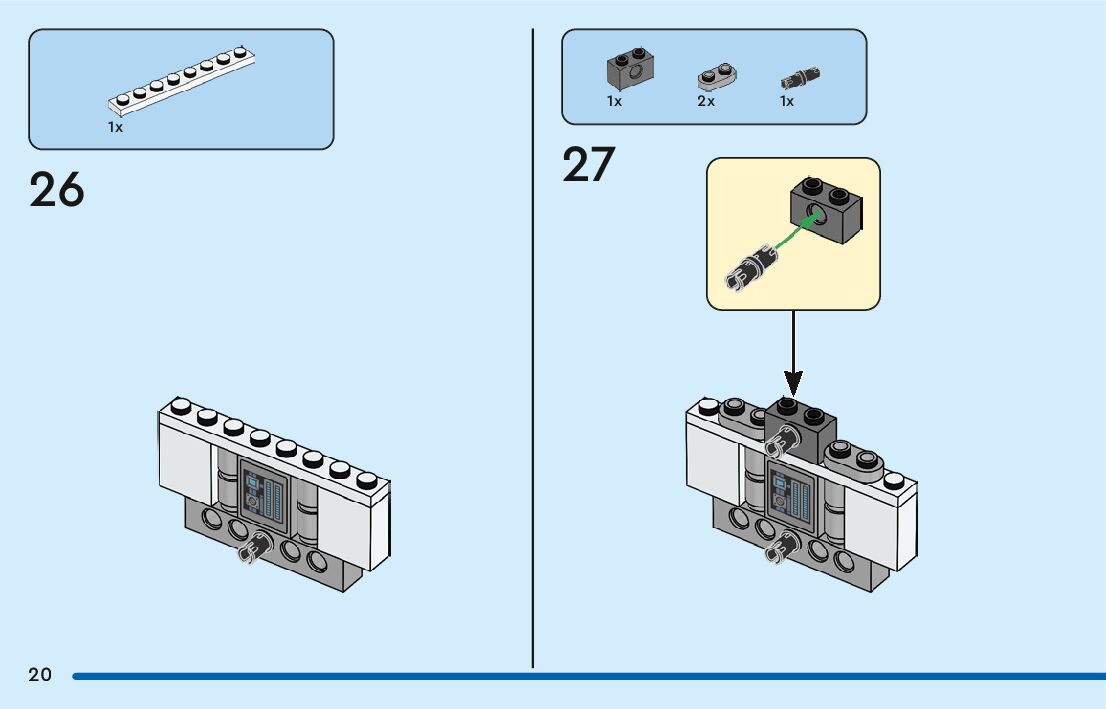 1x

26

1x 2x 1x

27

20