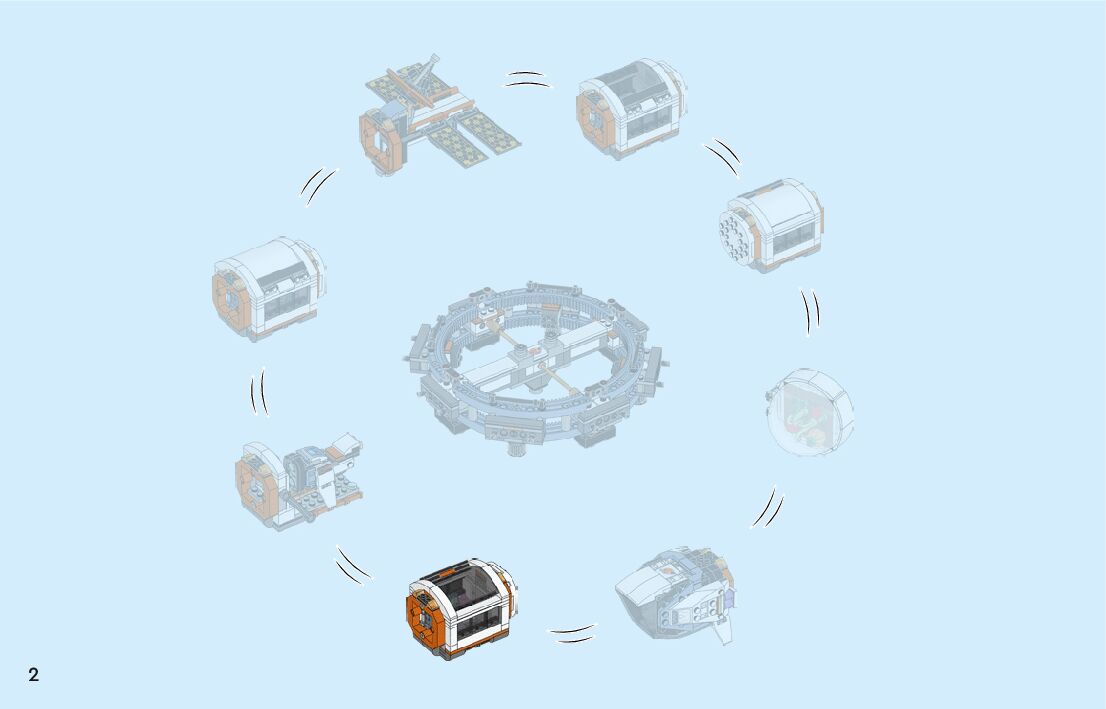 2