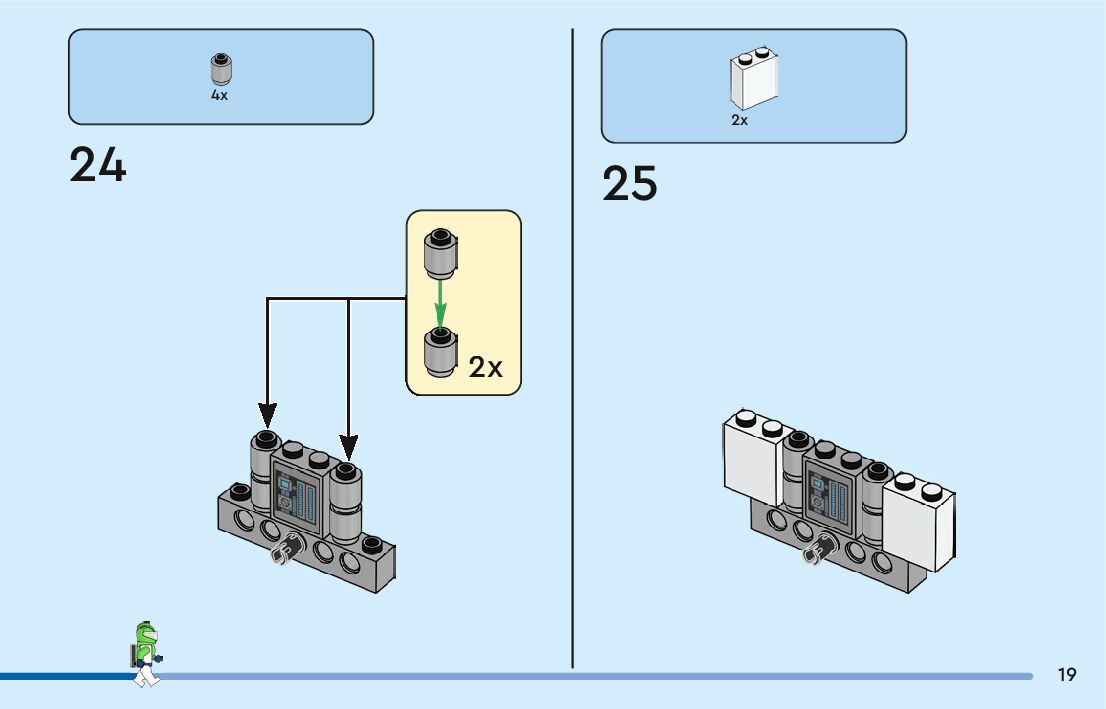 4x

24

2x

2x

25

19