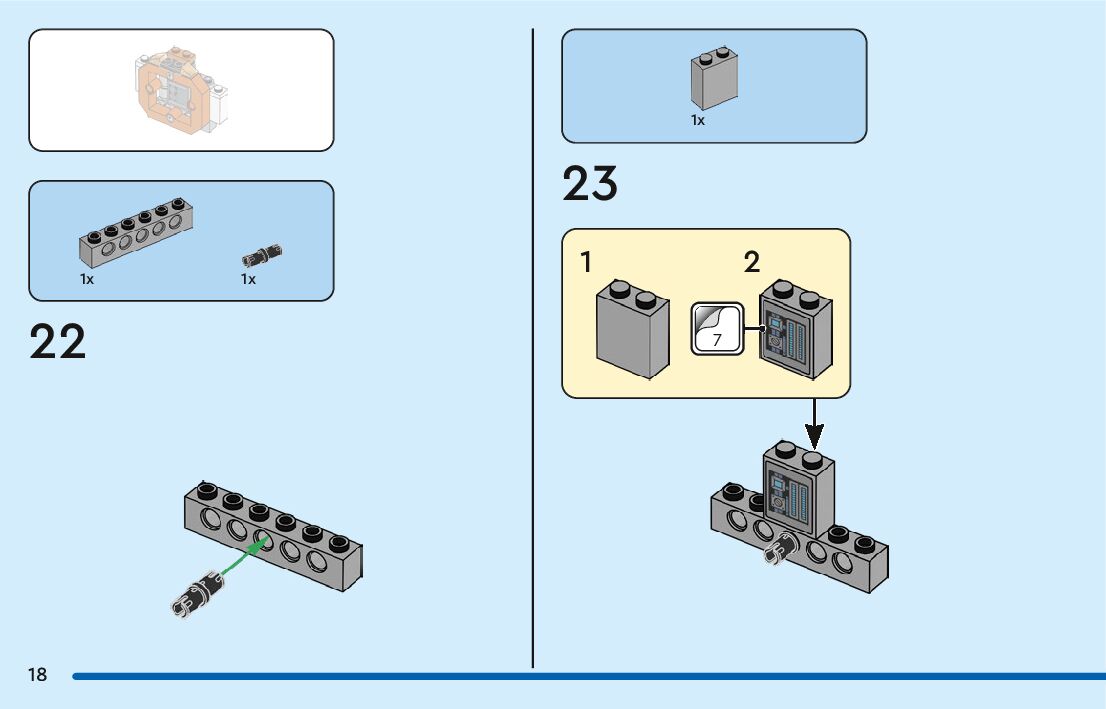 1x

1x

22

1x

23

1

2

7

18