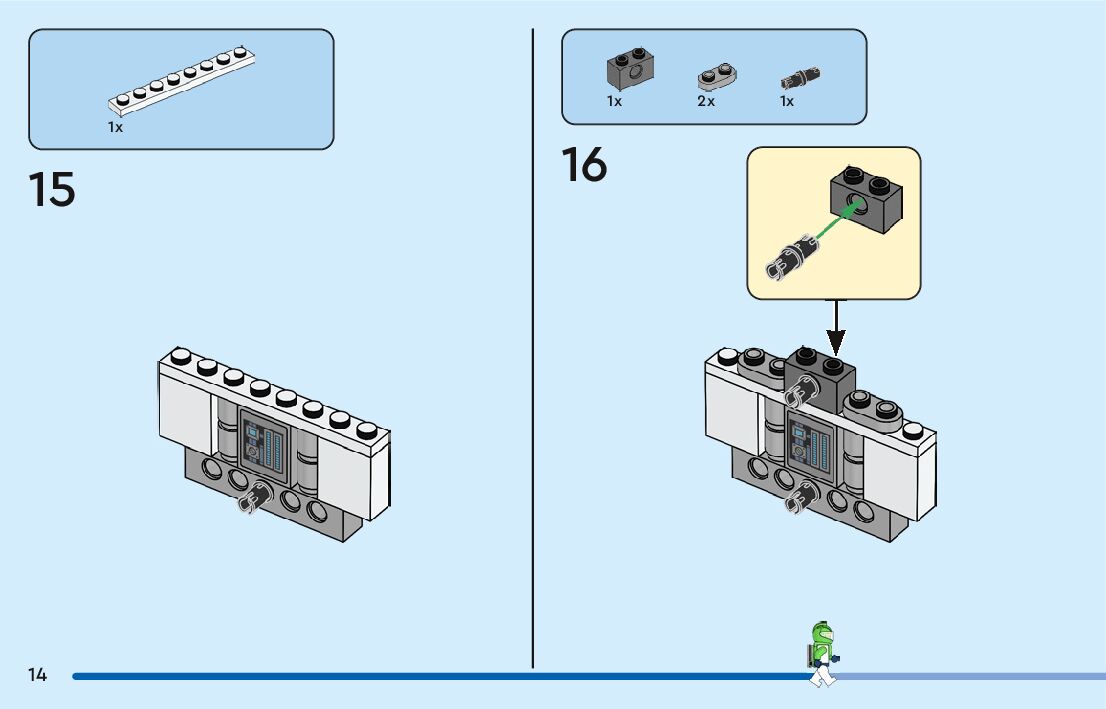 1x

15

1x 2x 1x

16

14