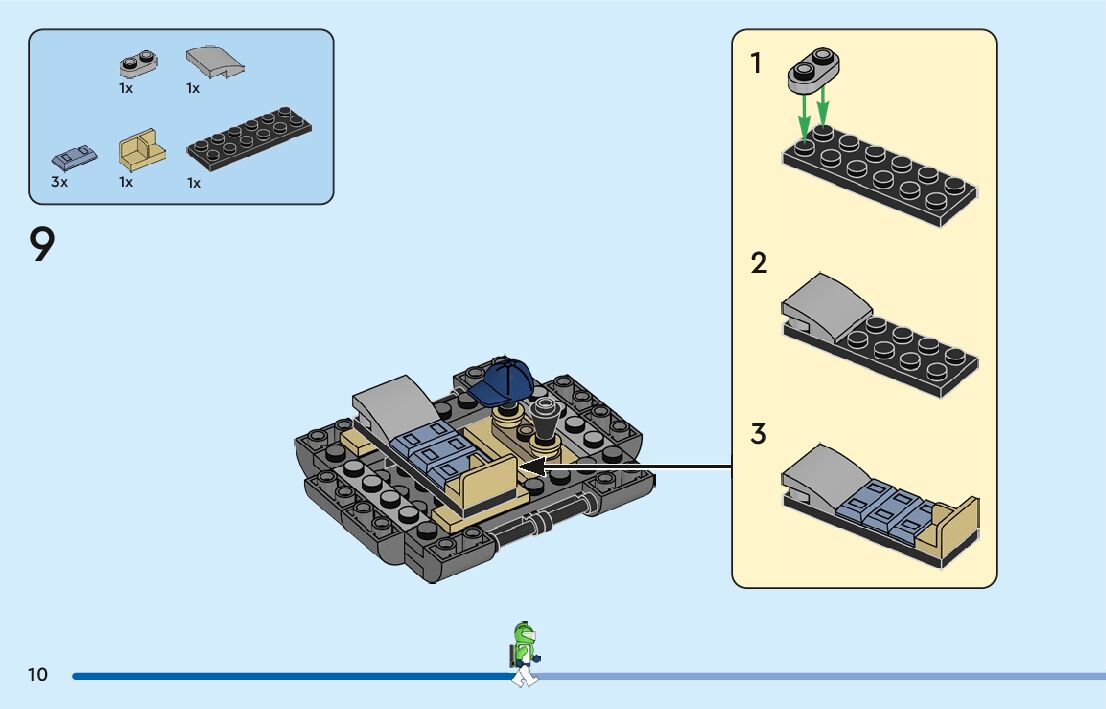 1x 1x
3x 1x 1x

9

1

2

3

10