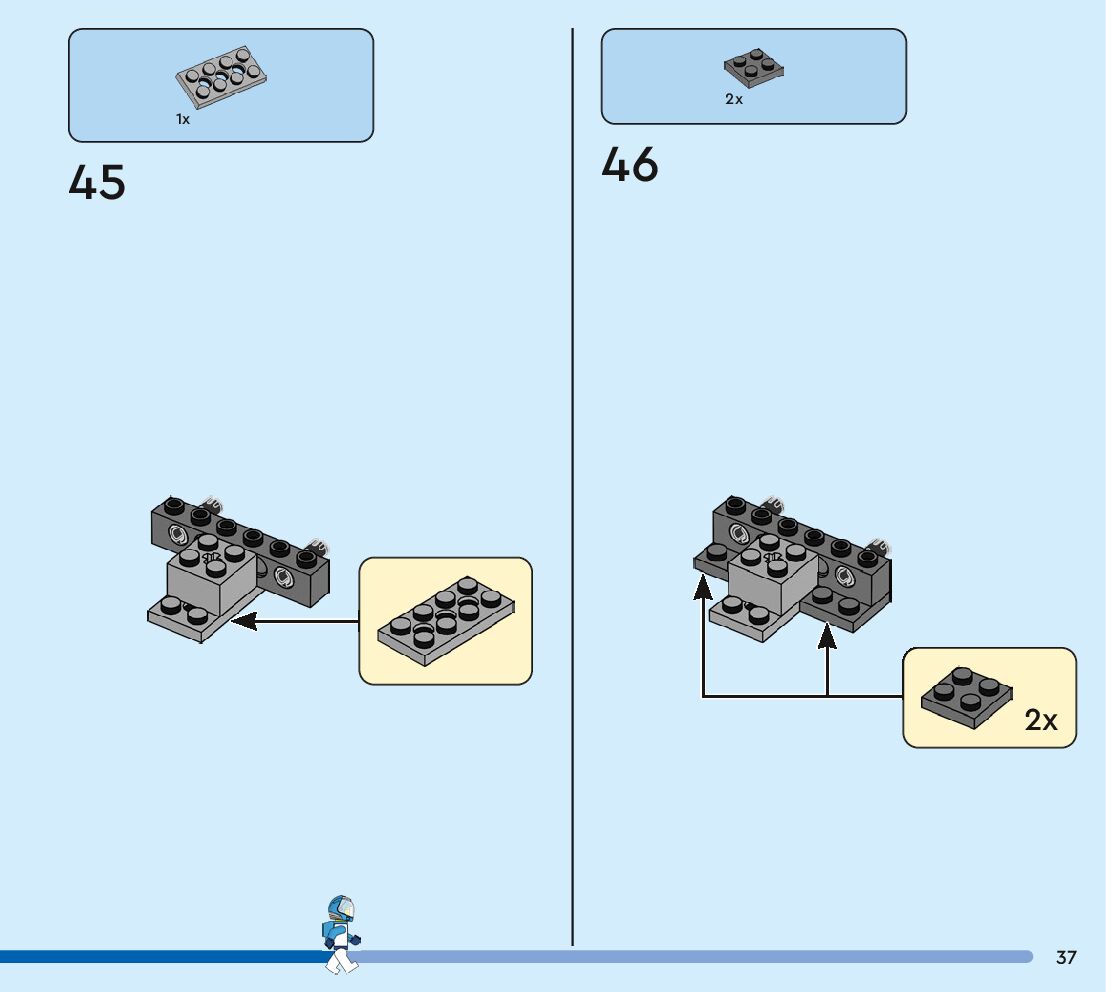 1x

45

2x

46

2x

37