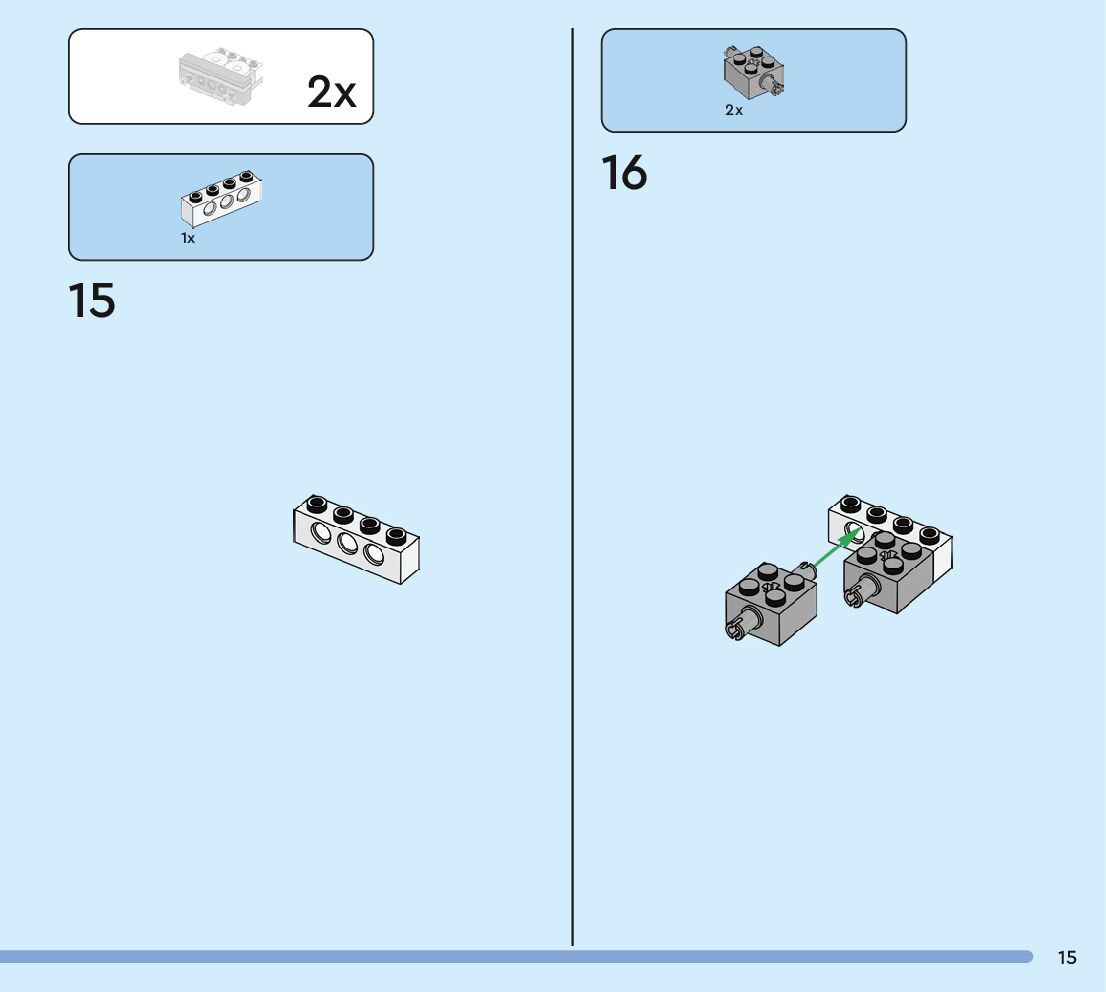 2x

1x

15

2x

16

15