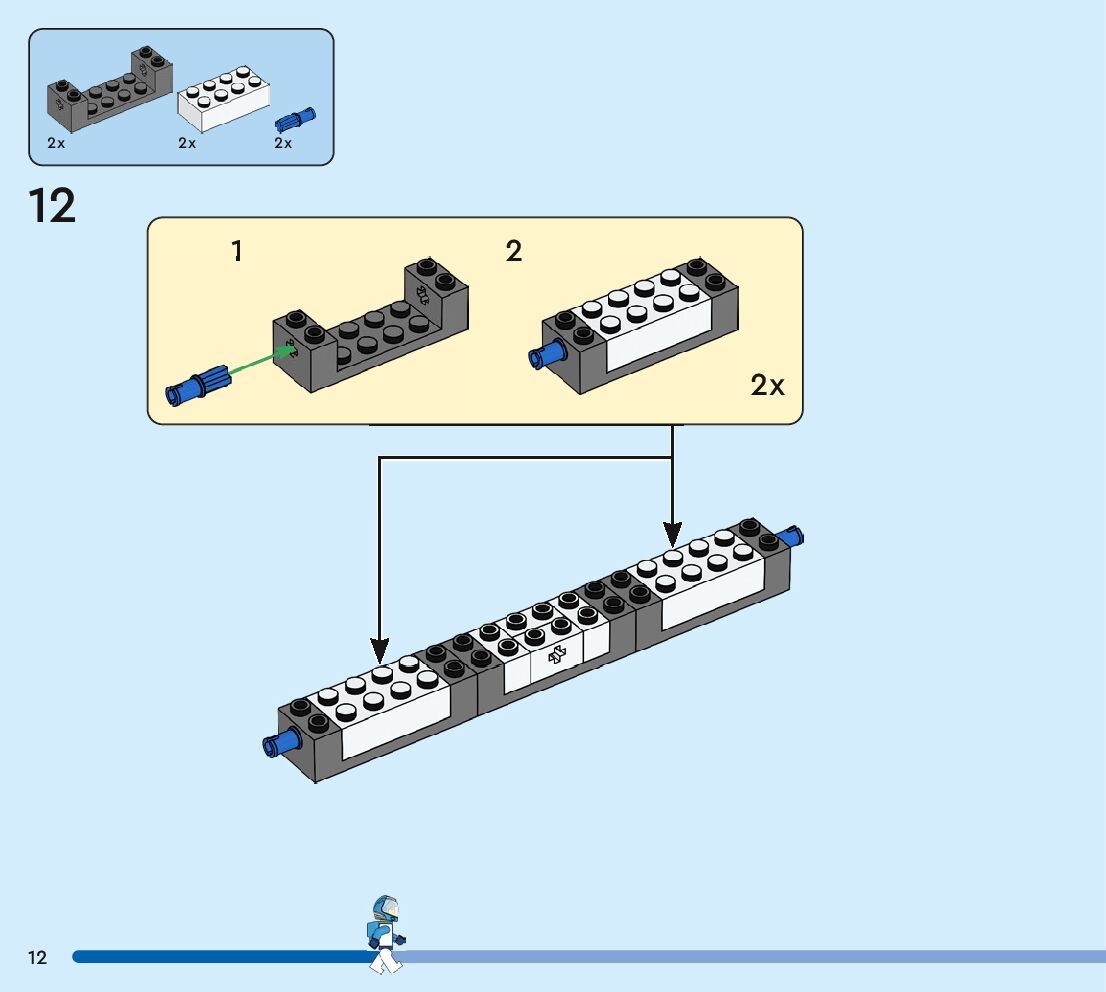 2x
2x
2x

12

1

2

2x

12