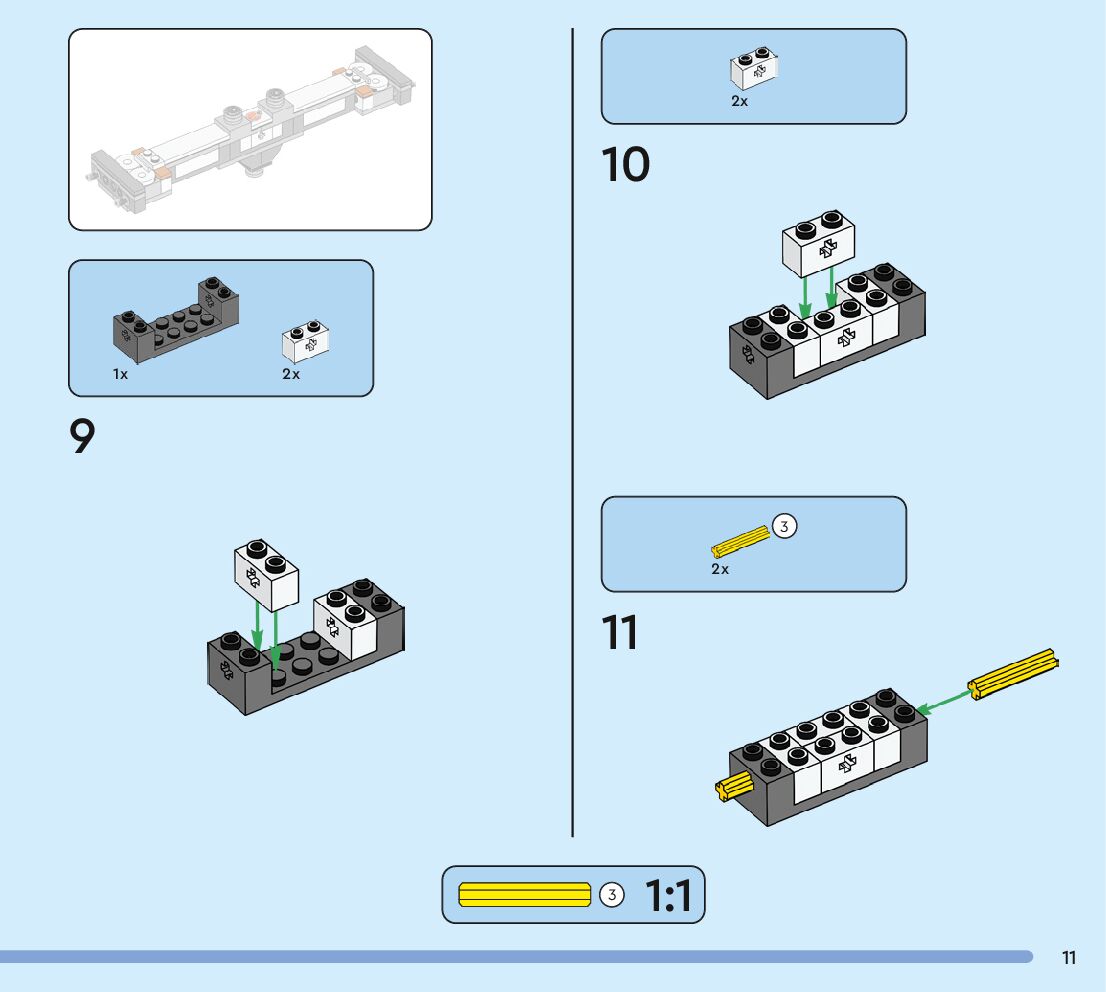 1x

2x

9

2x

10

3

2x

11

3 1:1

11