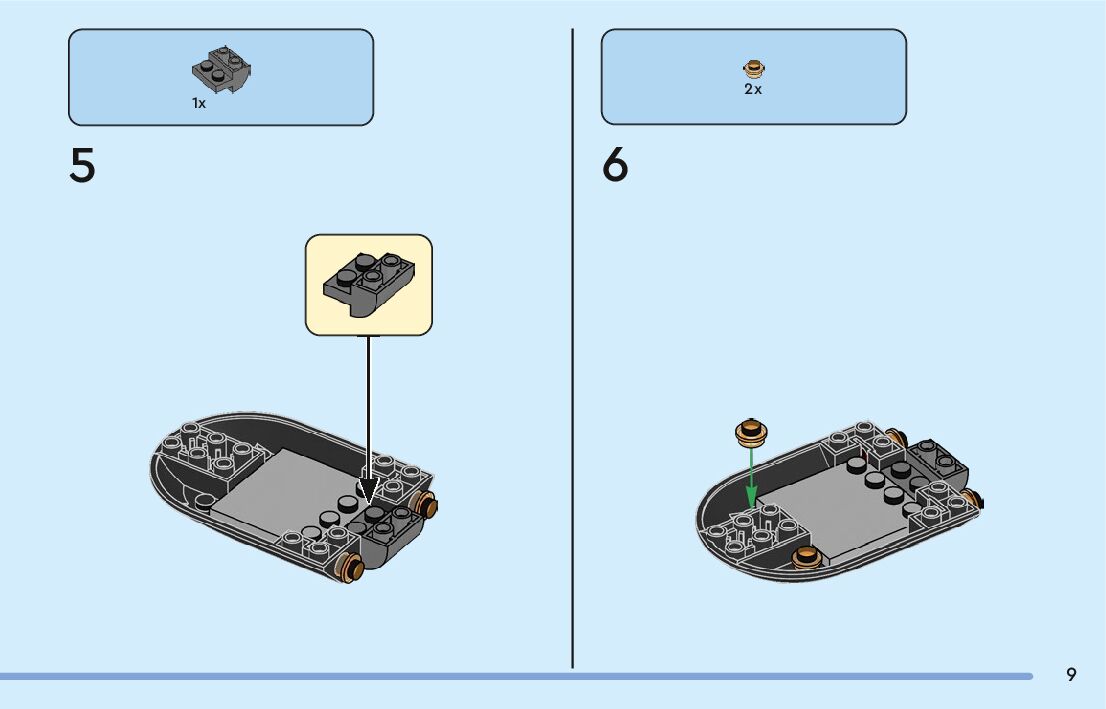 1x

5

2x

6

9