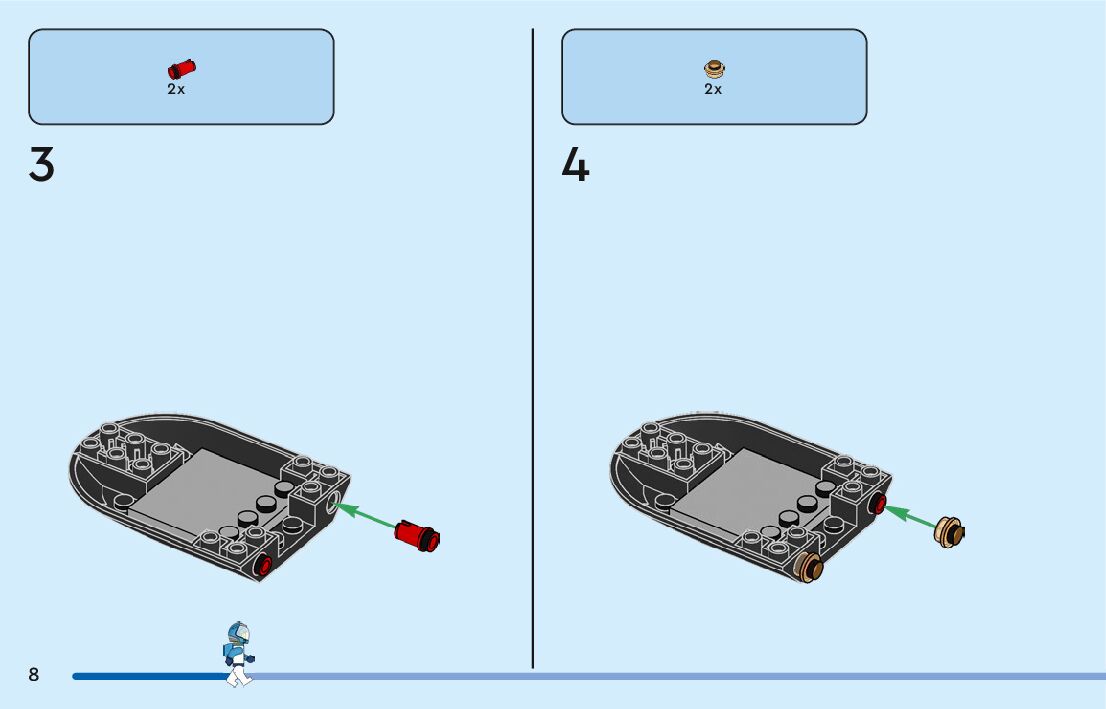 2x

3

2x

4

8