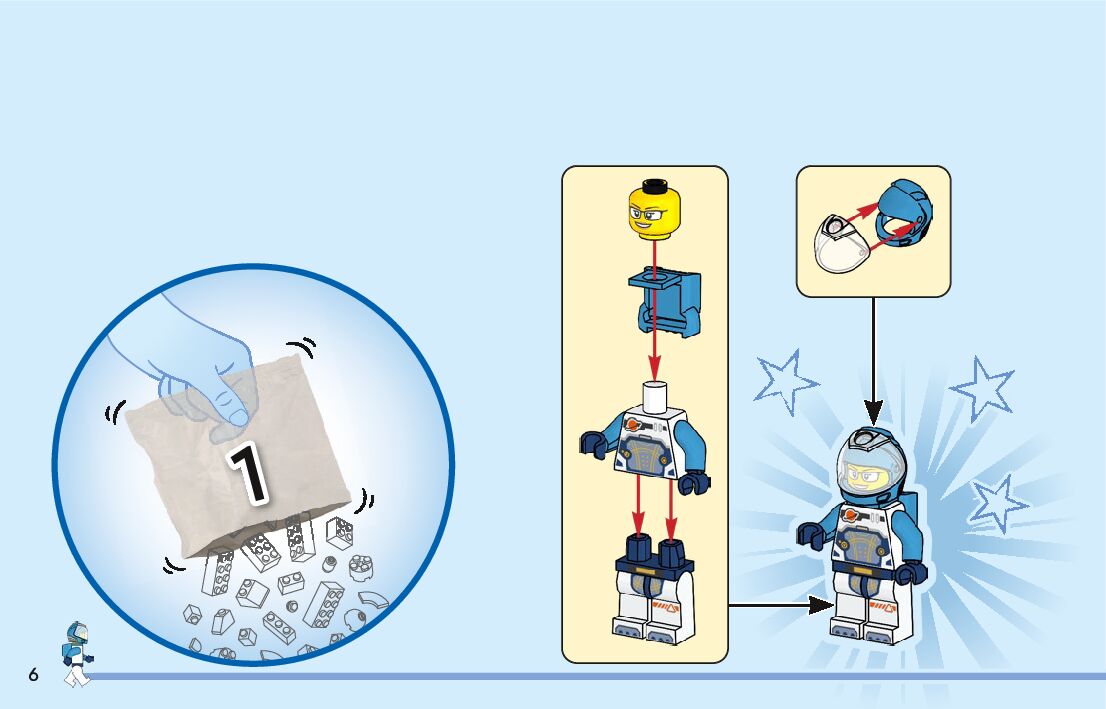 1

6