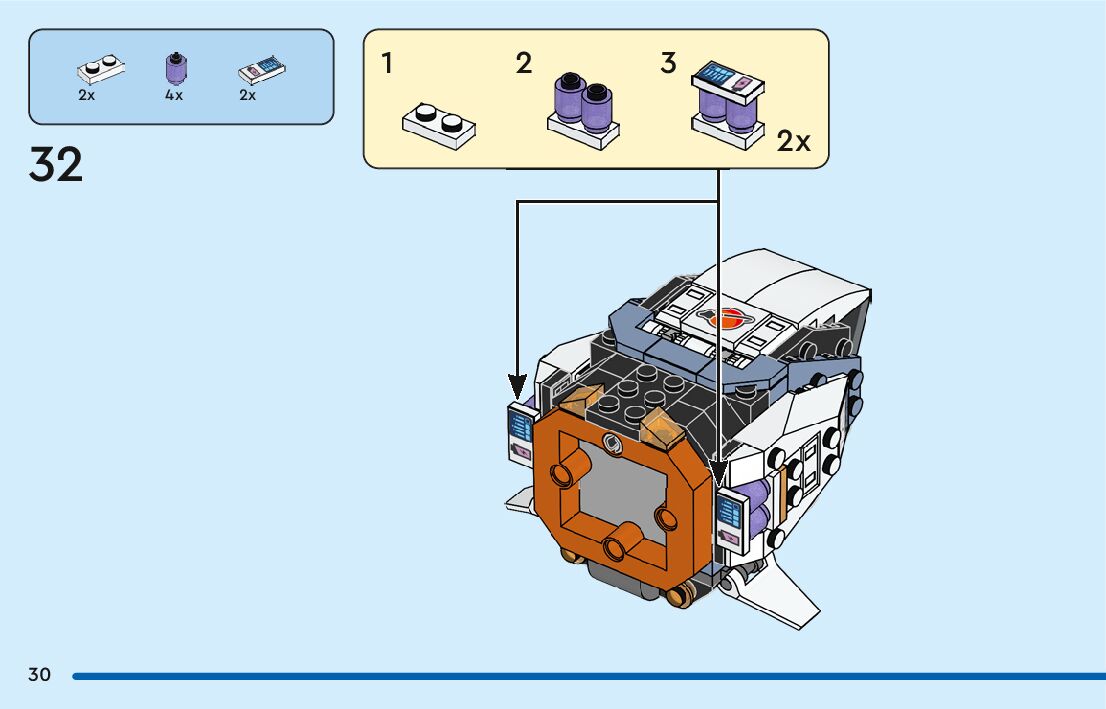 2x 4x 2x

32

1 2 3

2x

30