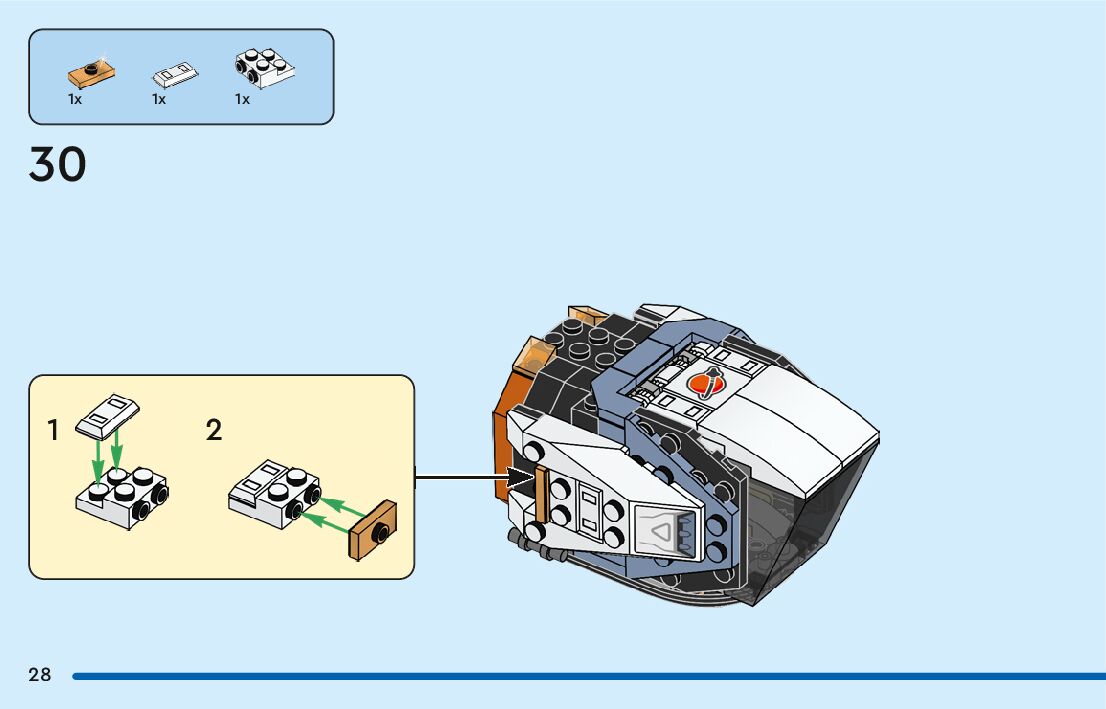 1x 1x 1x

30

1

2

28