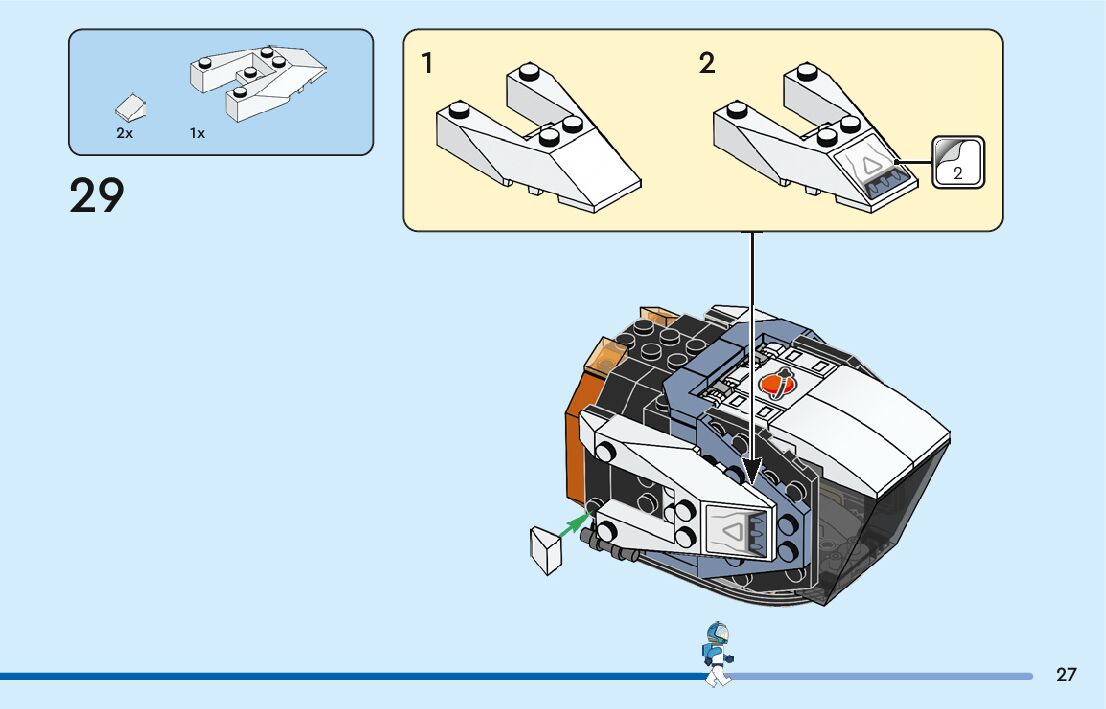 2x
1x

29

1

2

2

27