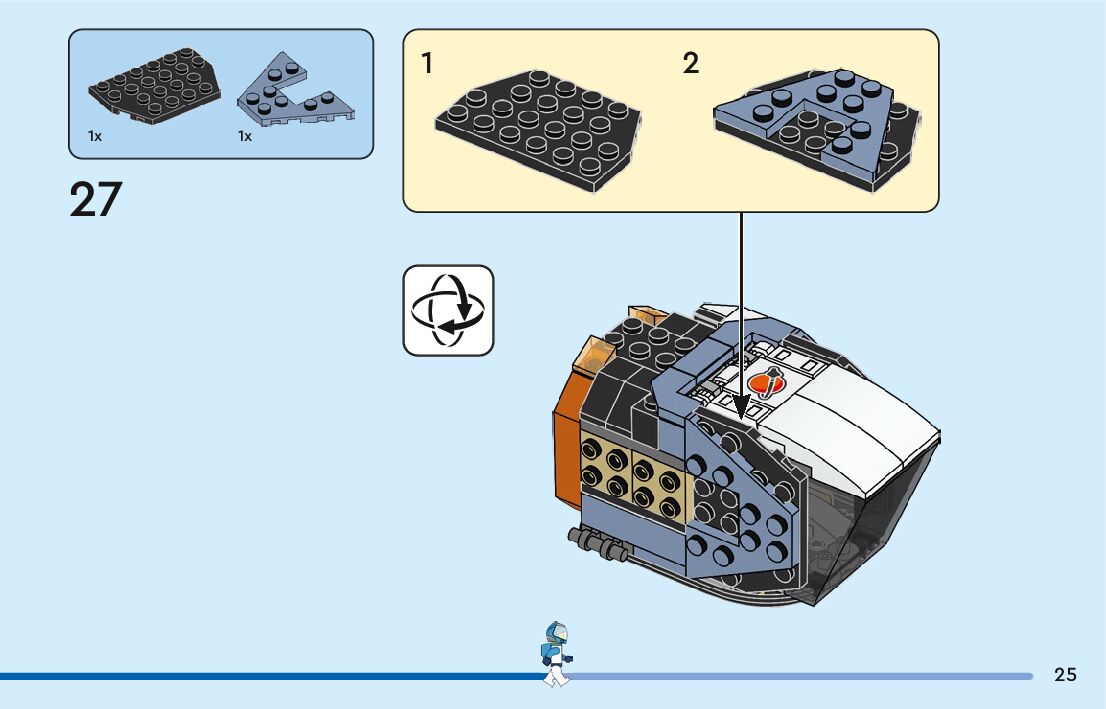 1x
1x

27

1
2

25