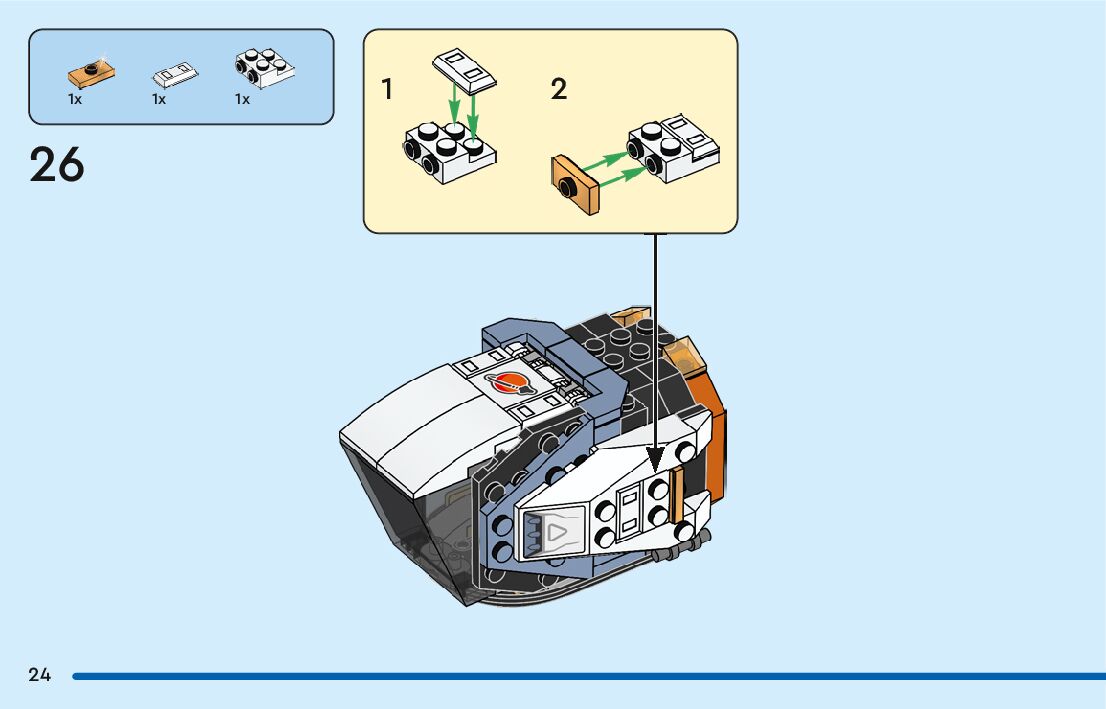 1x
1x
1x

26

1

2

24