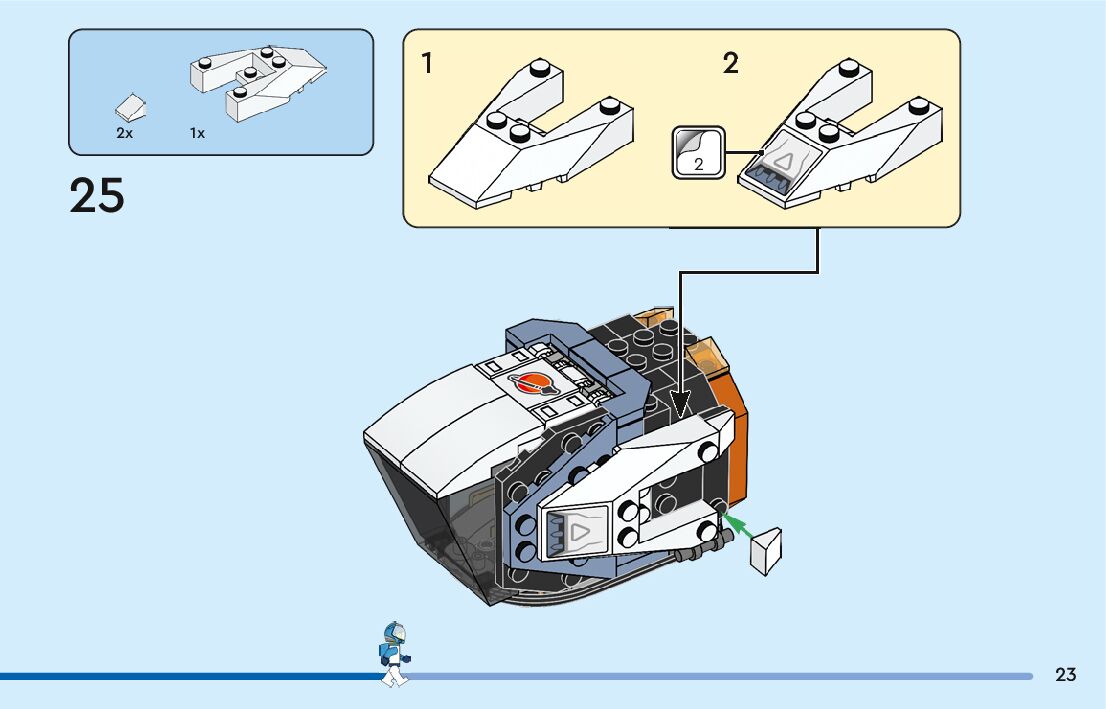 2x
1x

25

1

2

2

23