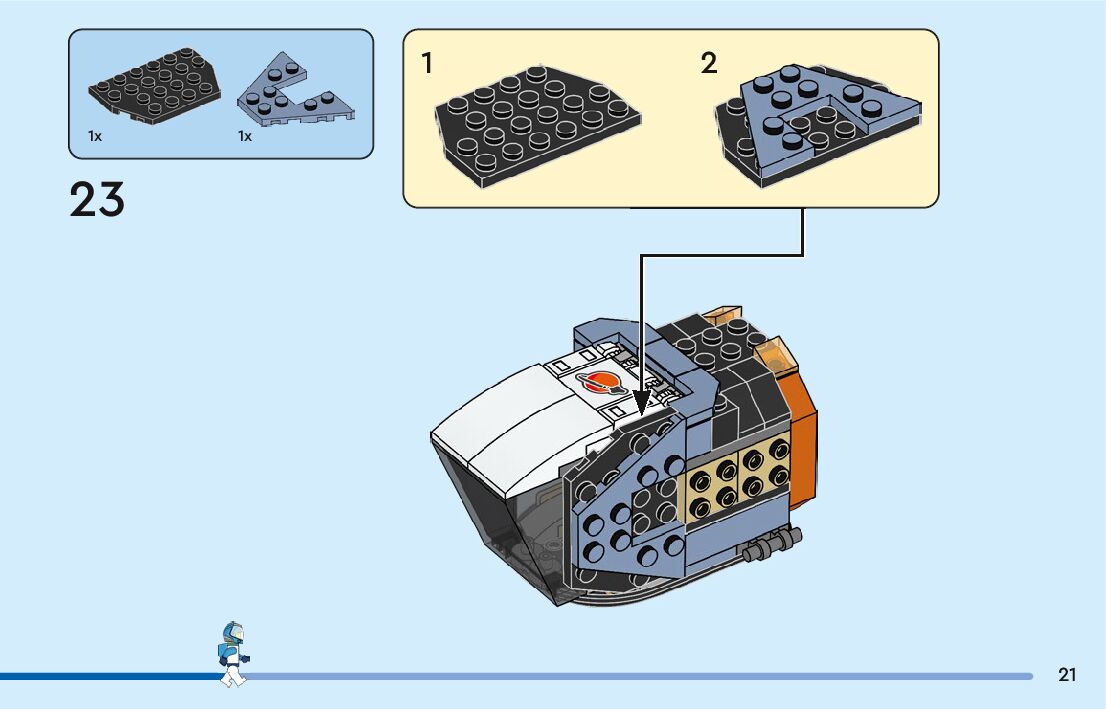 1x

1x

23

1

2

21