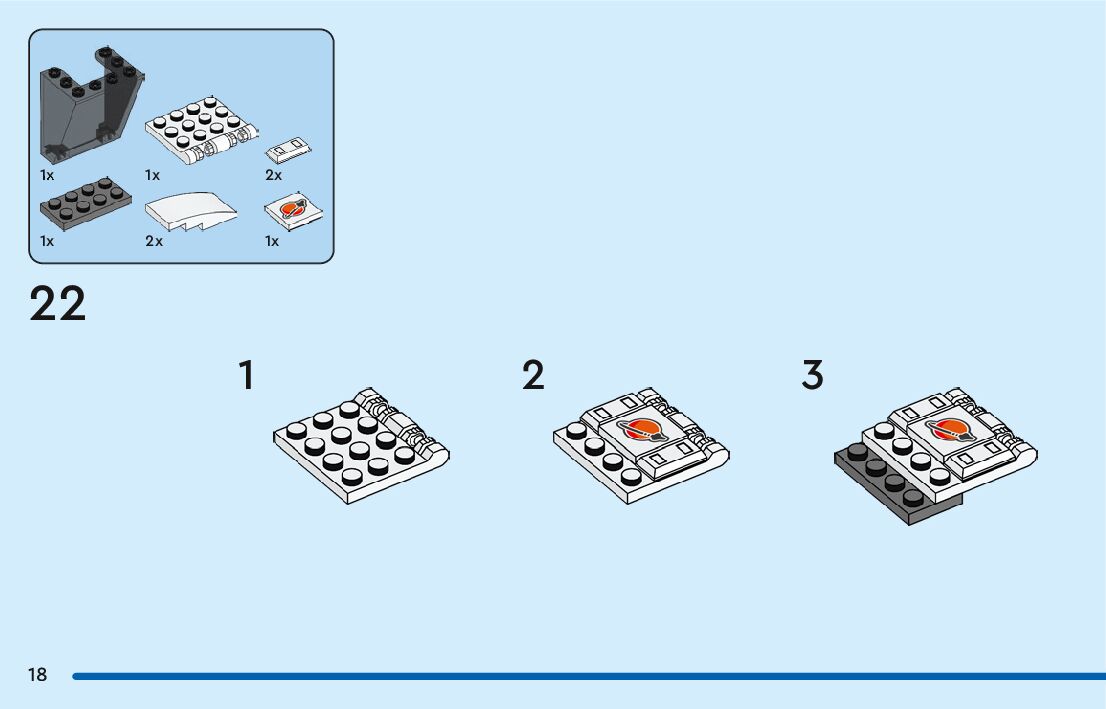 1x
1x
2x
1x
2x
1x

22

1

2

3

18