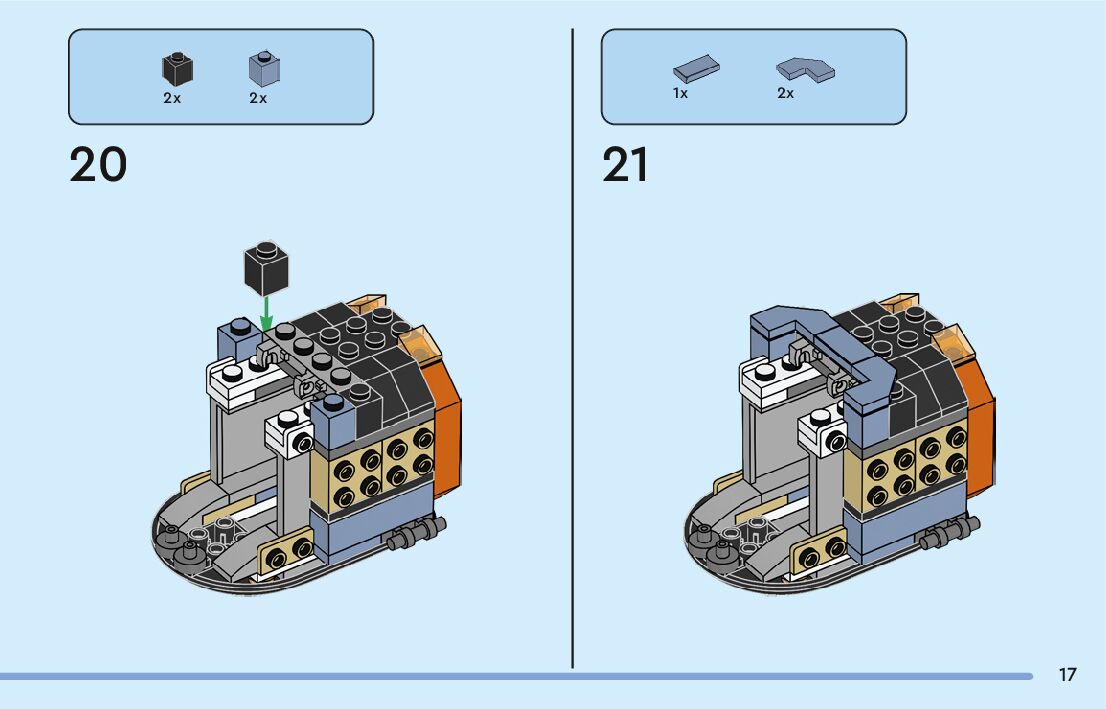 2x 2x

20

1x 2x

21

17