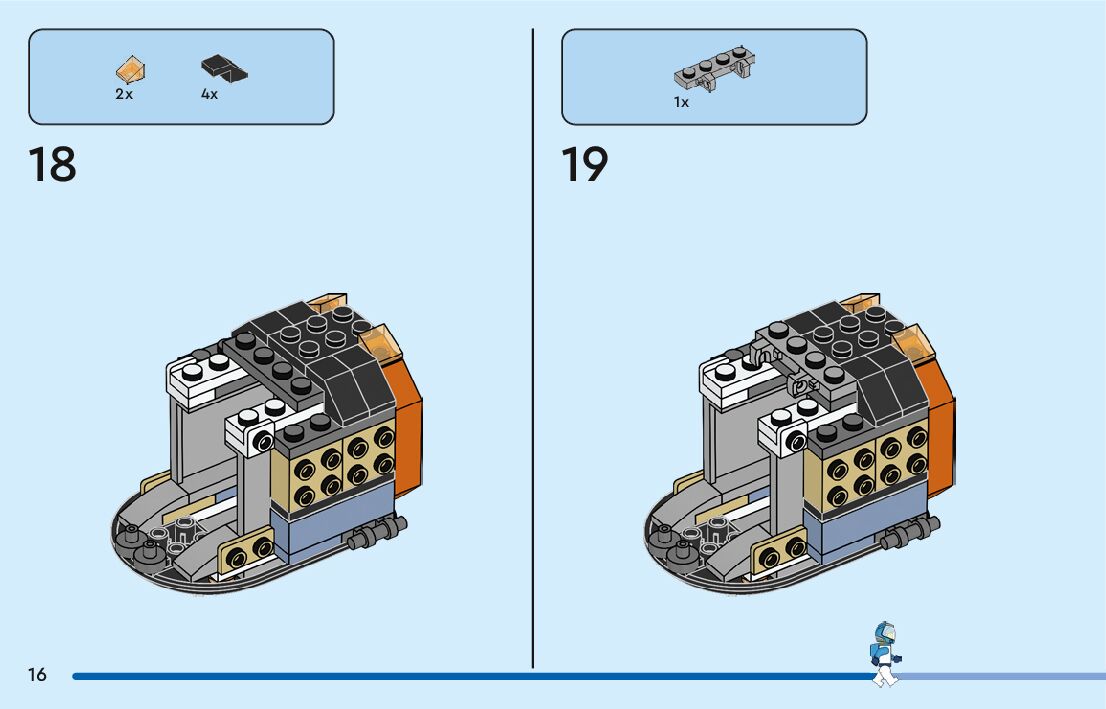 2x 4x

18

1x

19

16