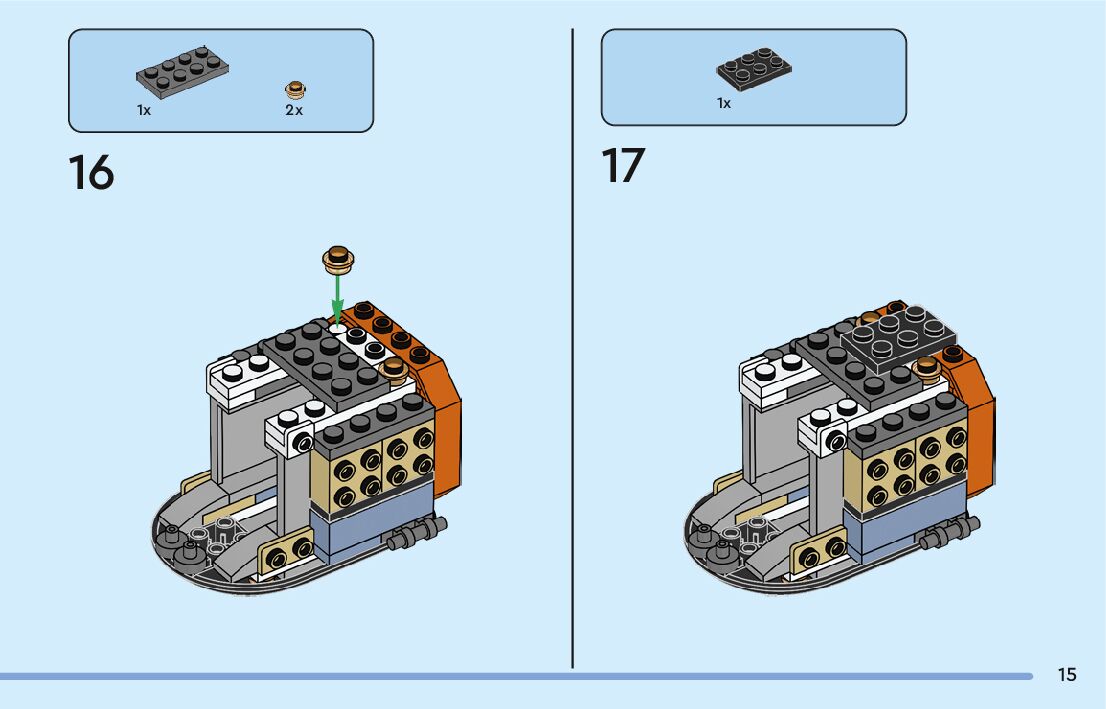 1x
2x

16

1x

17

15