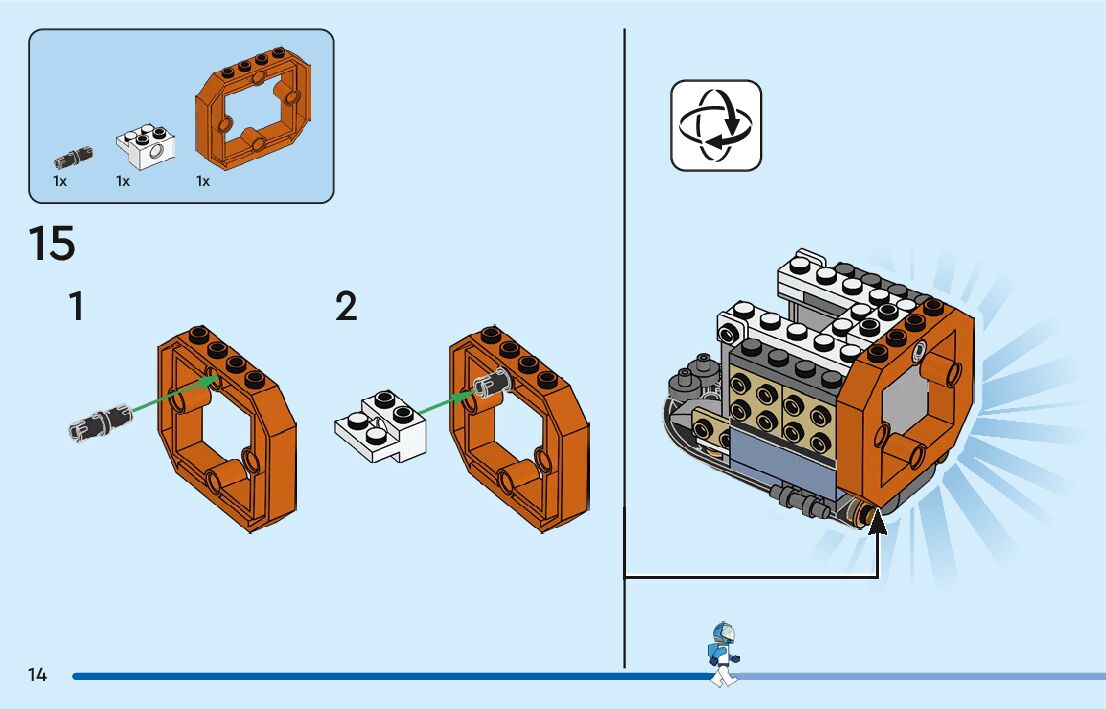 1x 1x 1x

15

1

2

14