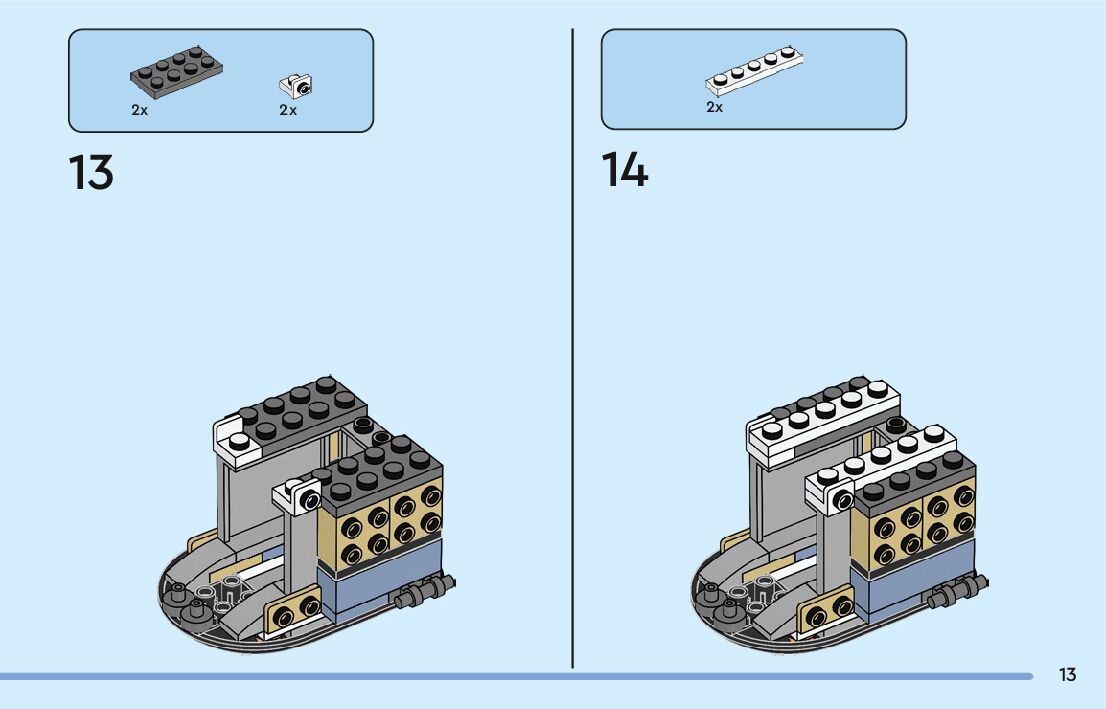 2x
2x

13

2x

14

13