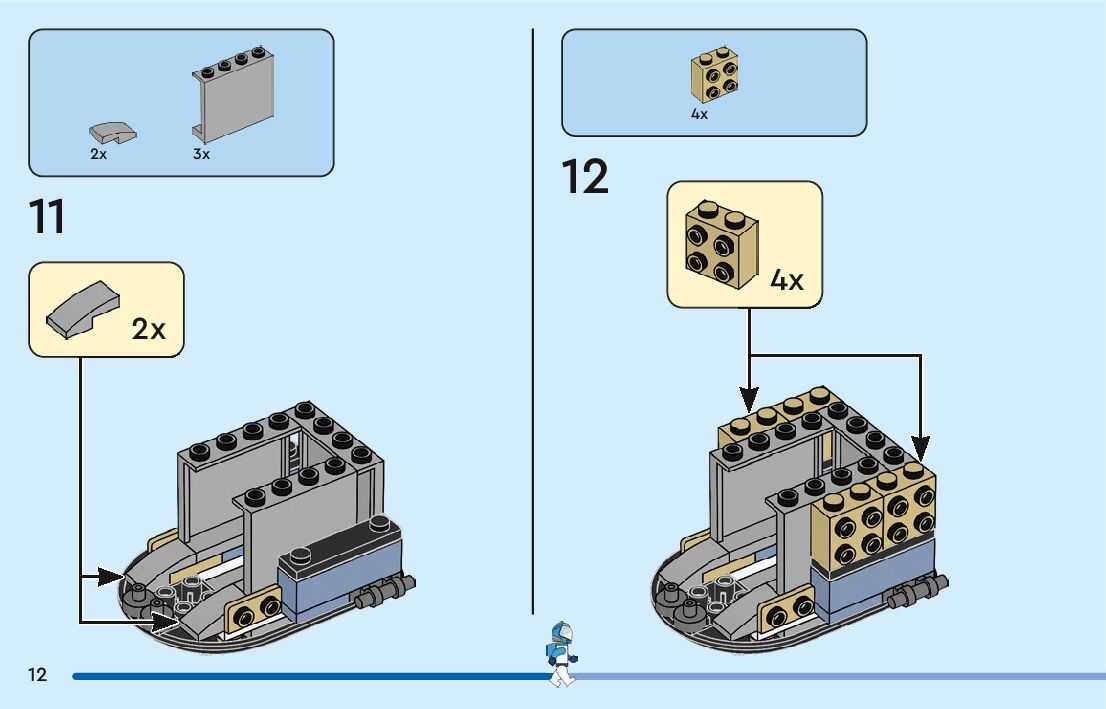 2x
3x

11

2x

4x

12

4x

12