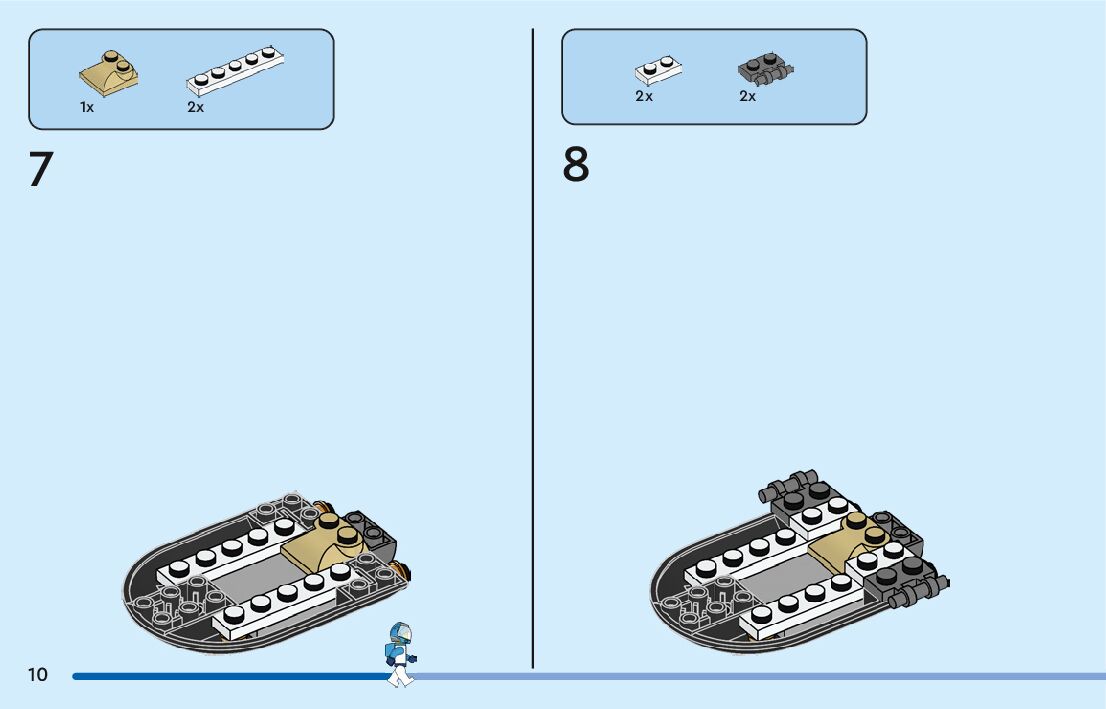 1x 2x

7

2x 2x

8

10