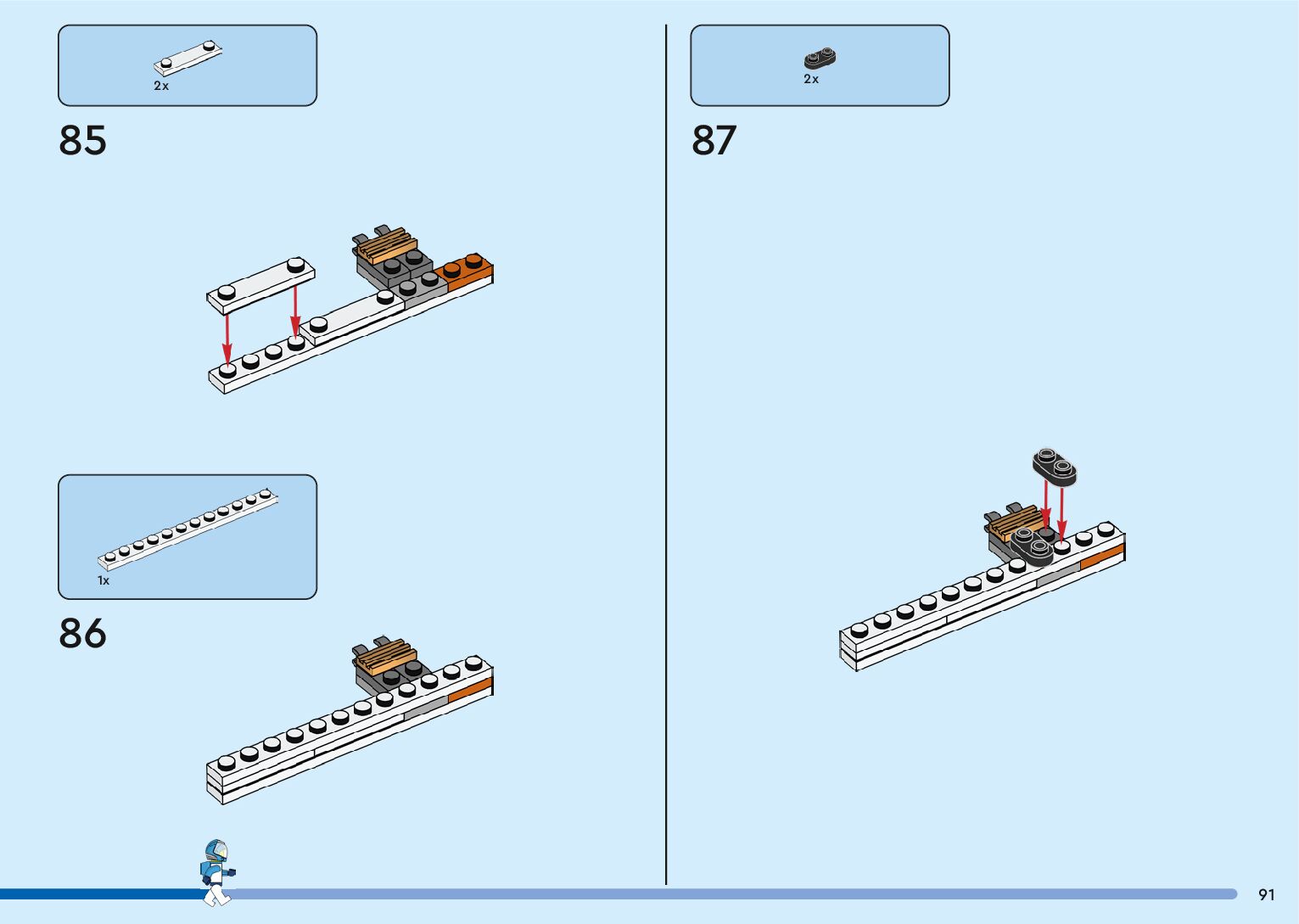 2x

85

1x

86

2x

87

91