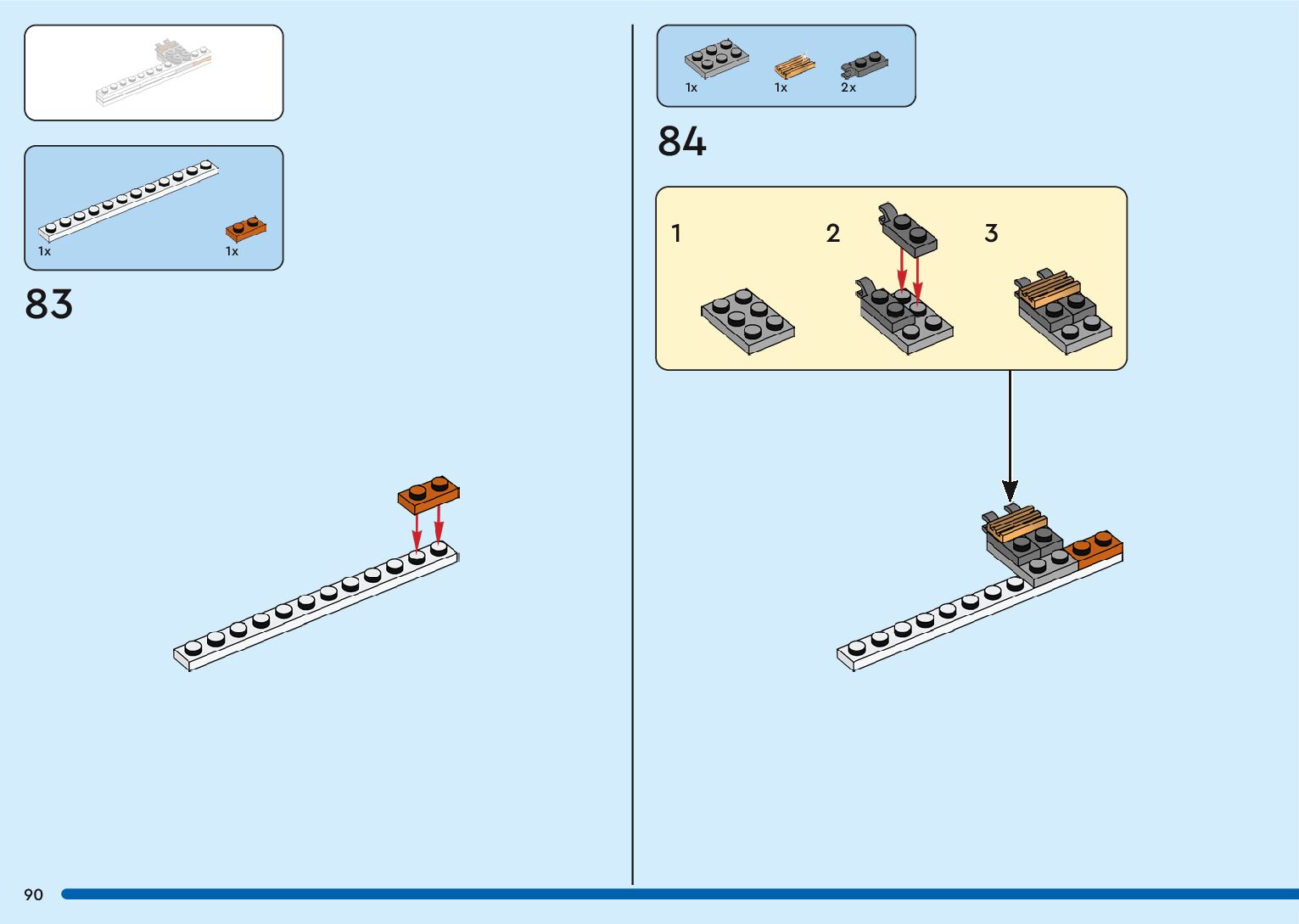 1x

1x

83

1x

1x

2x

84

1

2

3

90