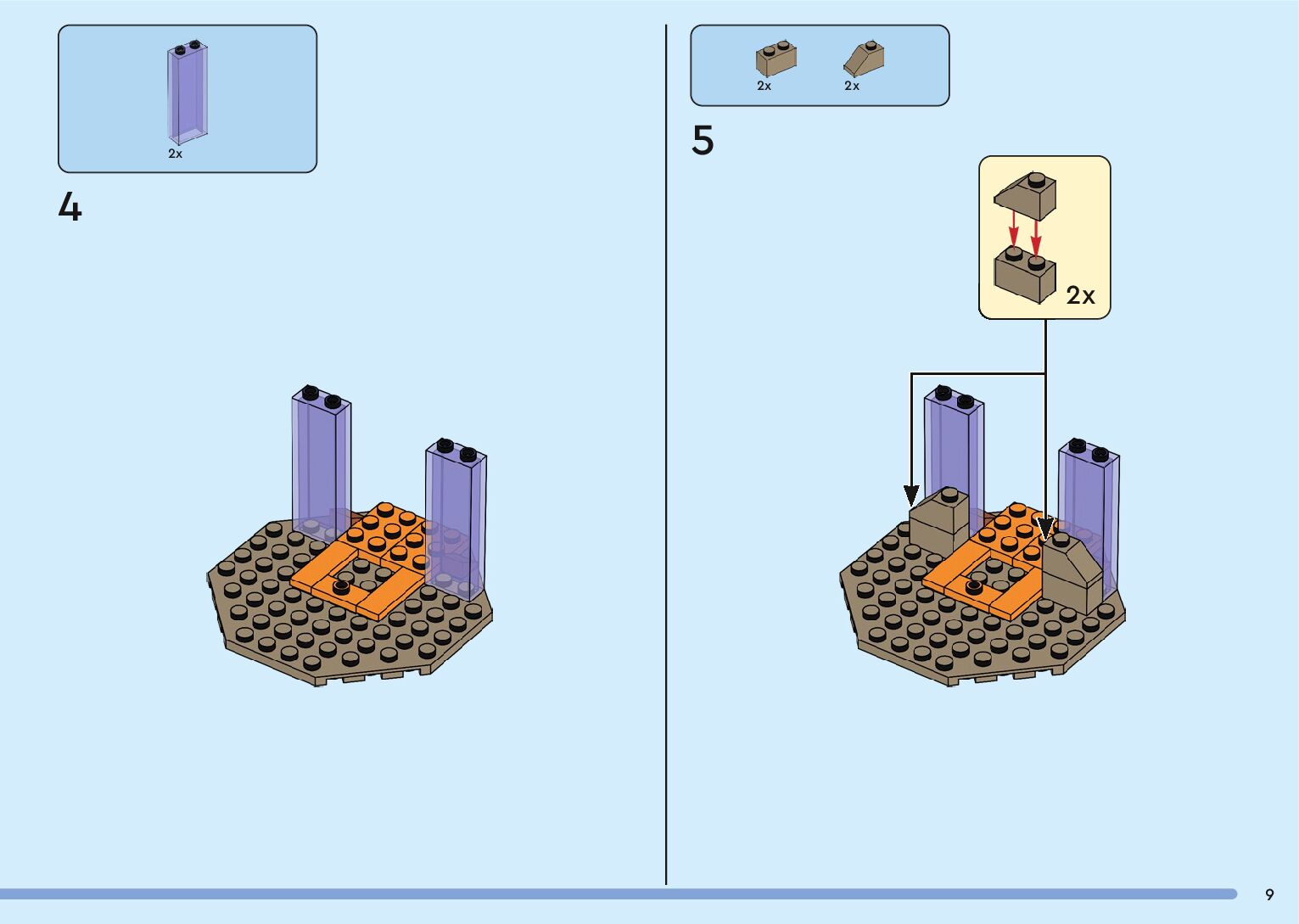 2x

4

2x

2x

5

2x

9