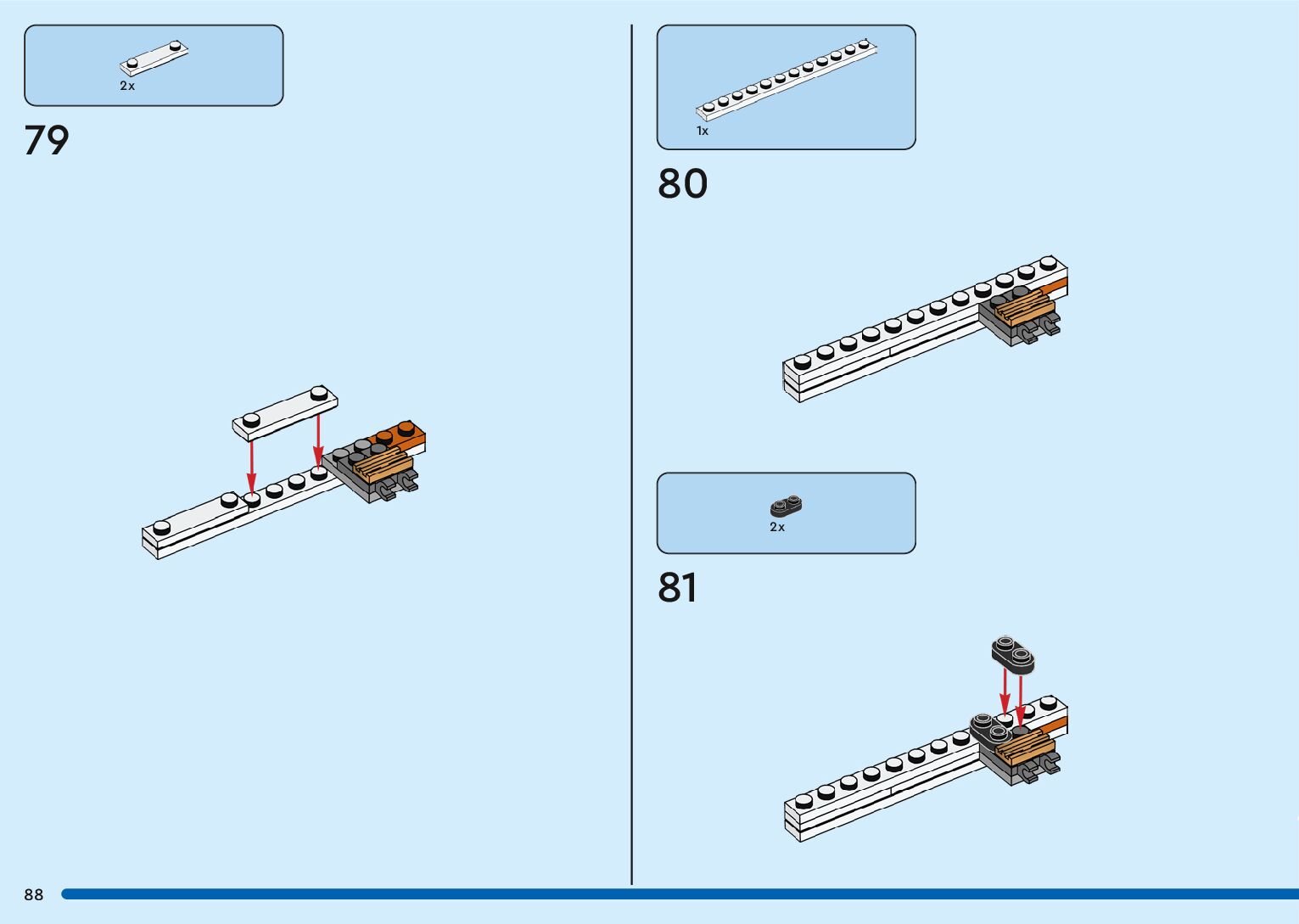 2x

79

1x

80

2x

81

88