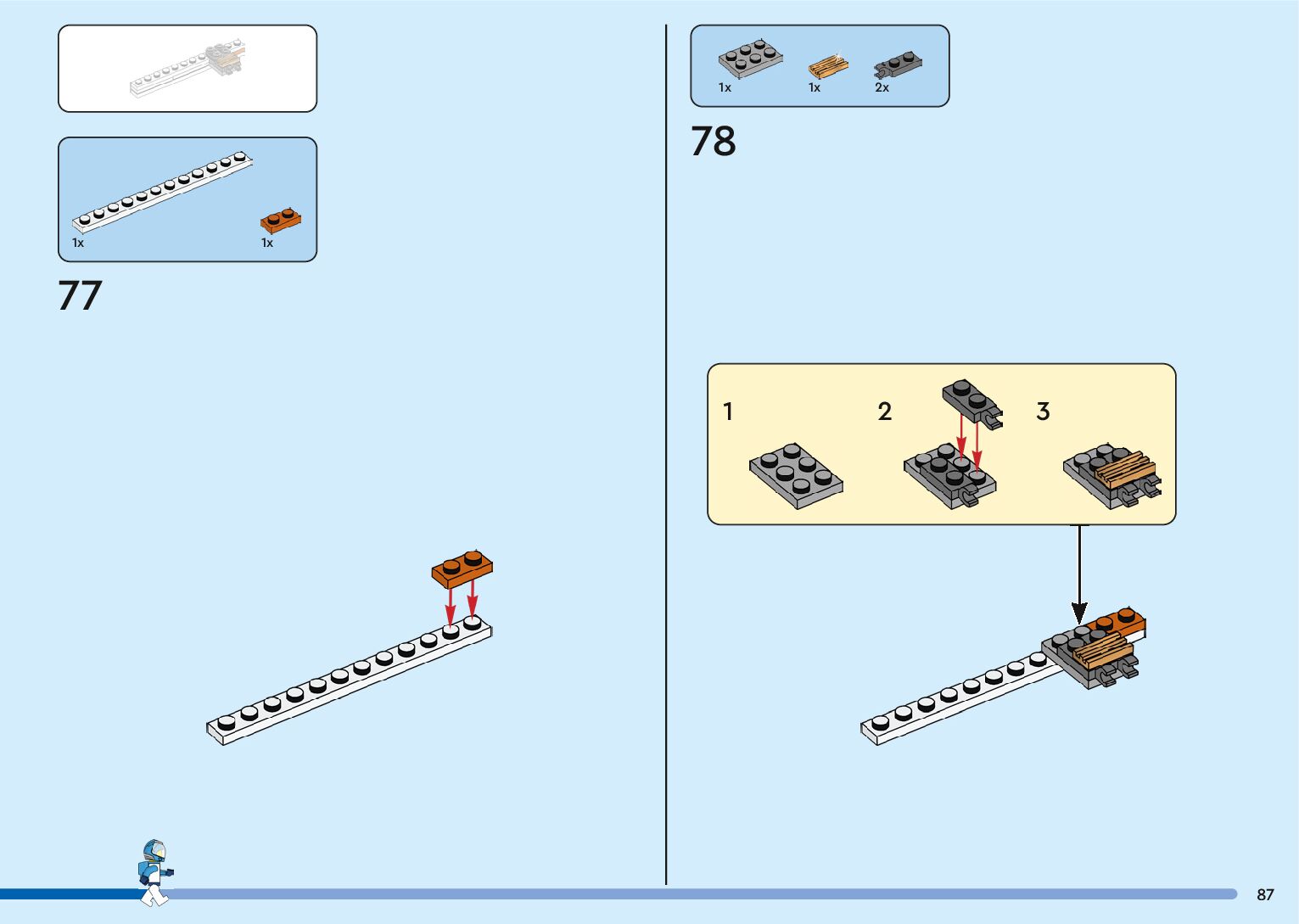 1x 1x

77

1x 1x 2x

78

1 2 3

87