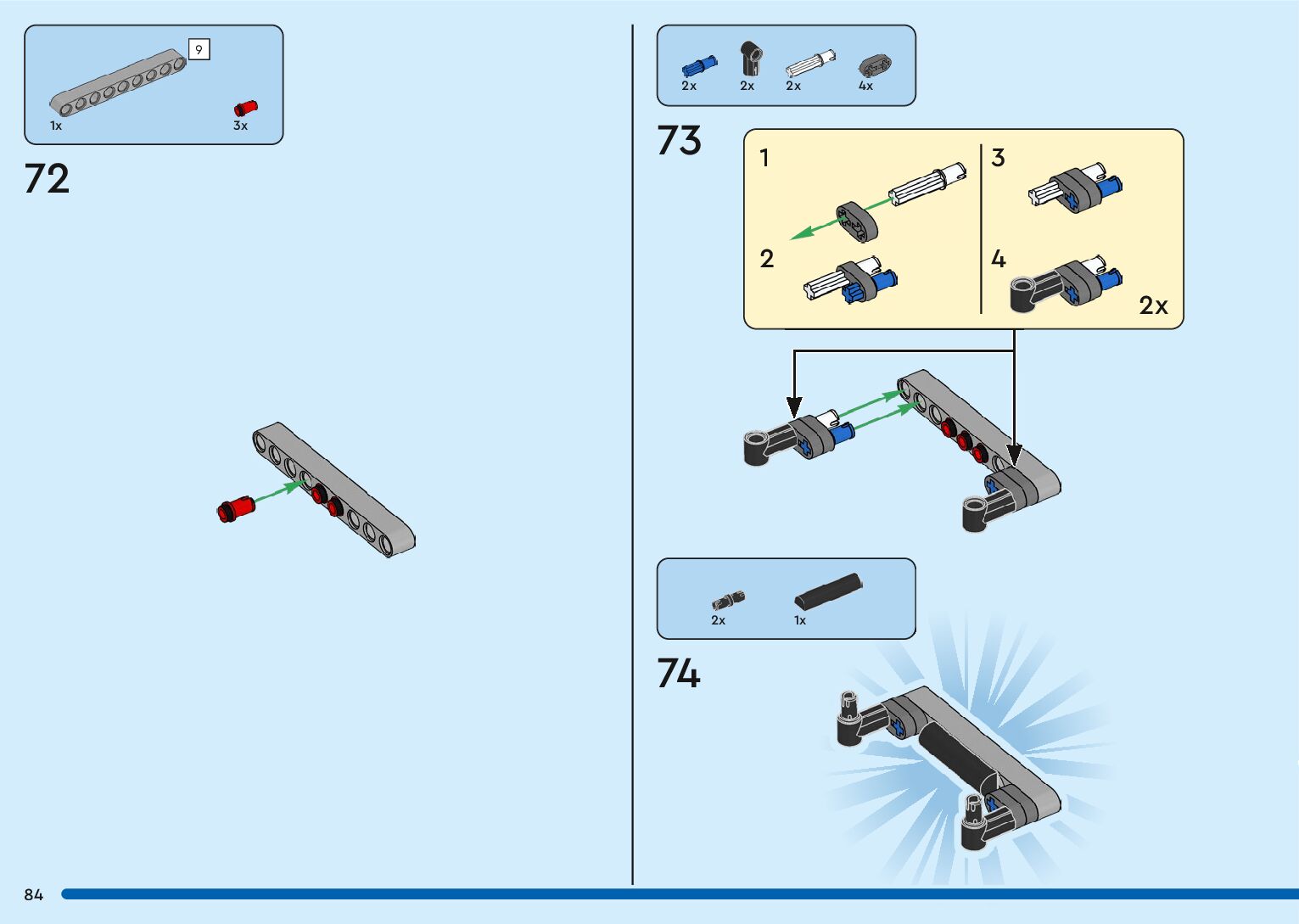 9

1x 3x

72

2x 2x 2x 4x

73

1

2

3

4

2x

2x 1x

74

84