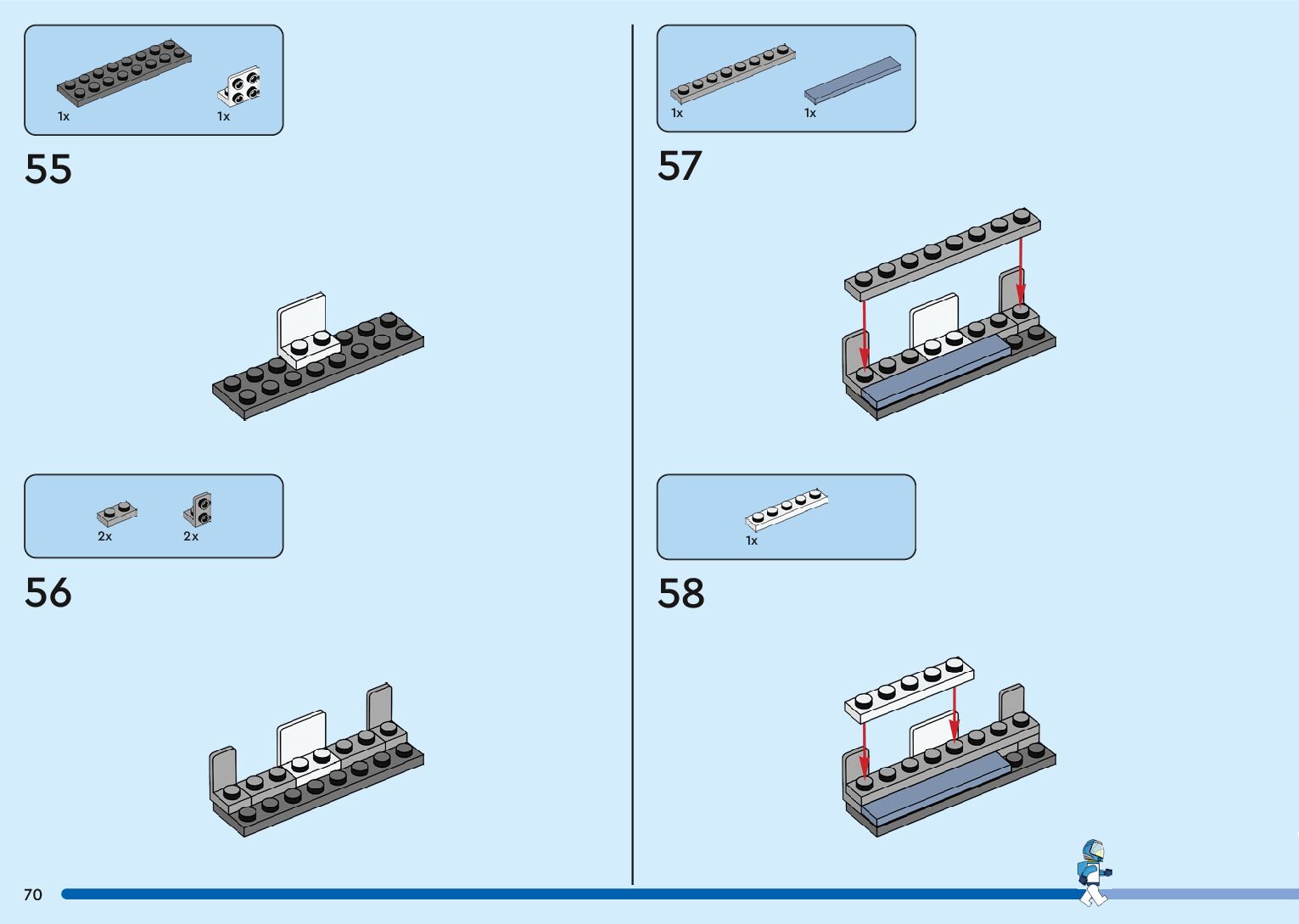 1x 1x

55

2x 2x

56

1x 1x

57

1x

58

70