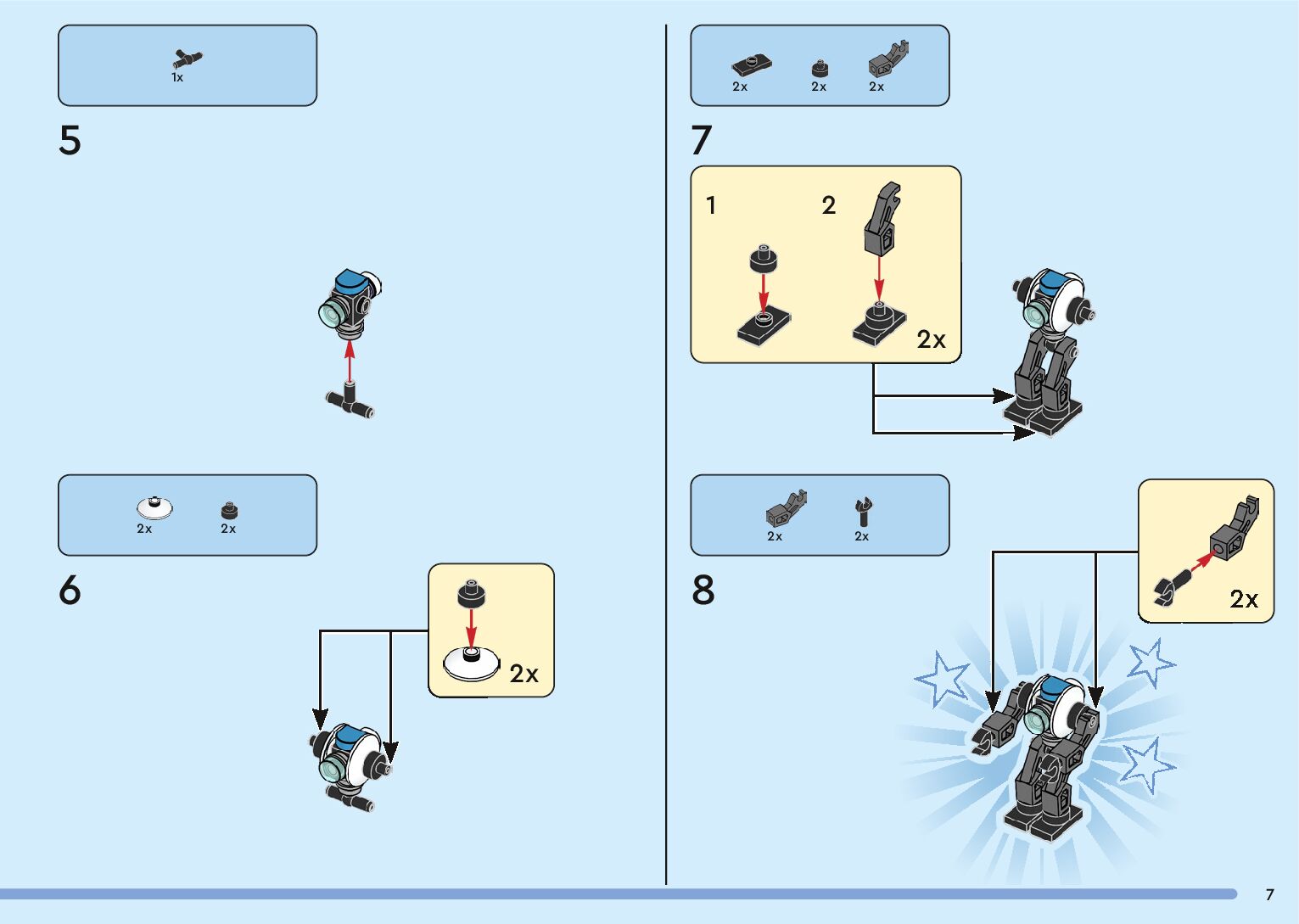 1x

5

2x 2x

6

2x

2x 2x 2x

7

1 2

2x

2x 2x

8

2x

7