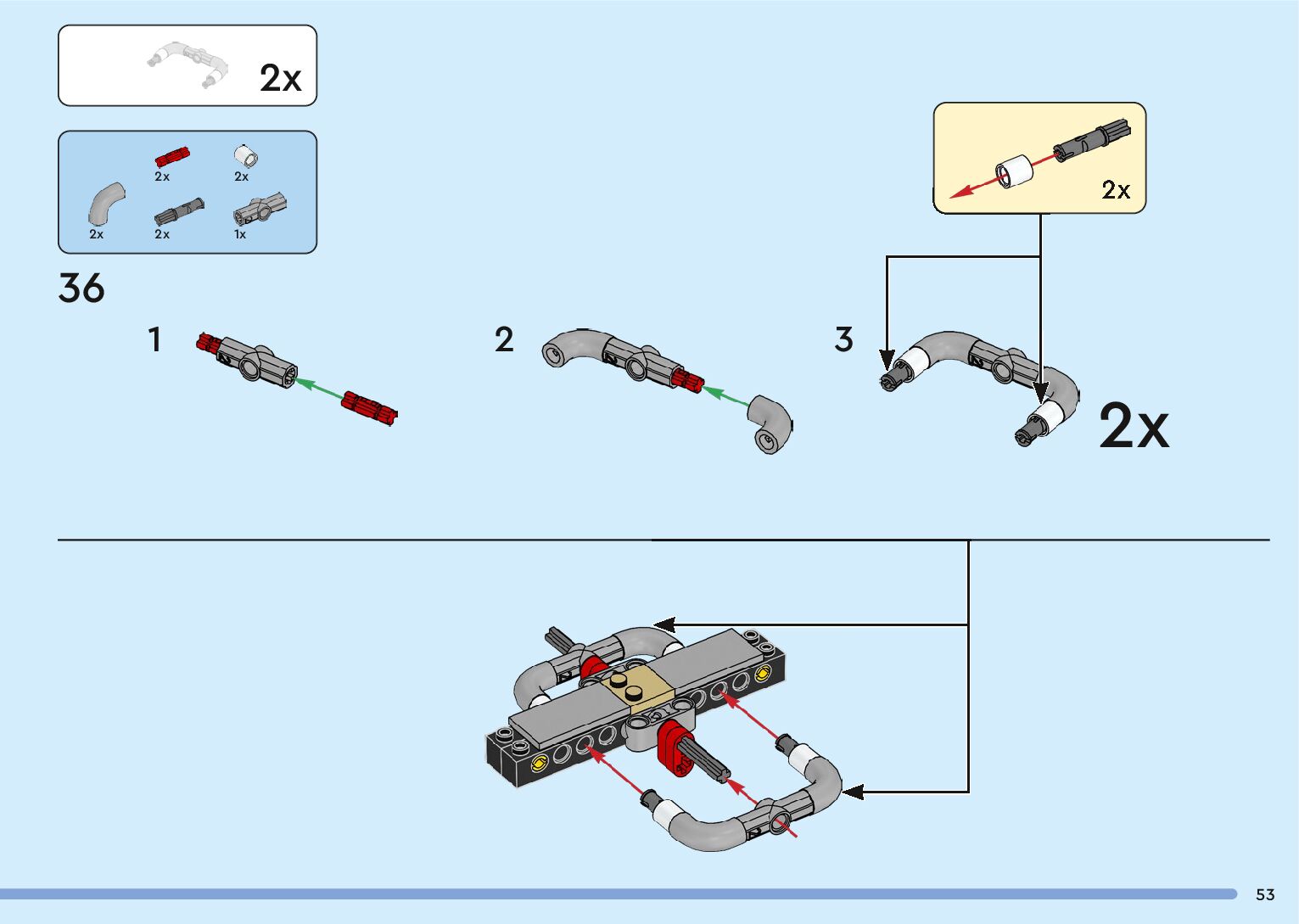 2x

2x
2x
2x
2x
1x

36

1

2

3

2x

2x

53