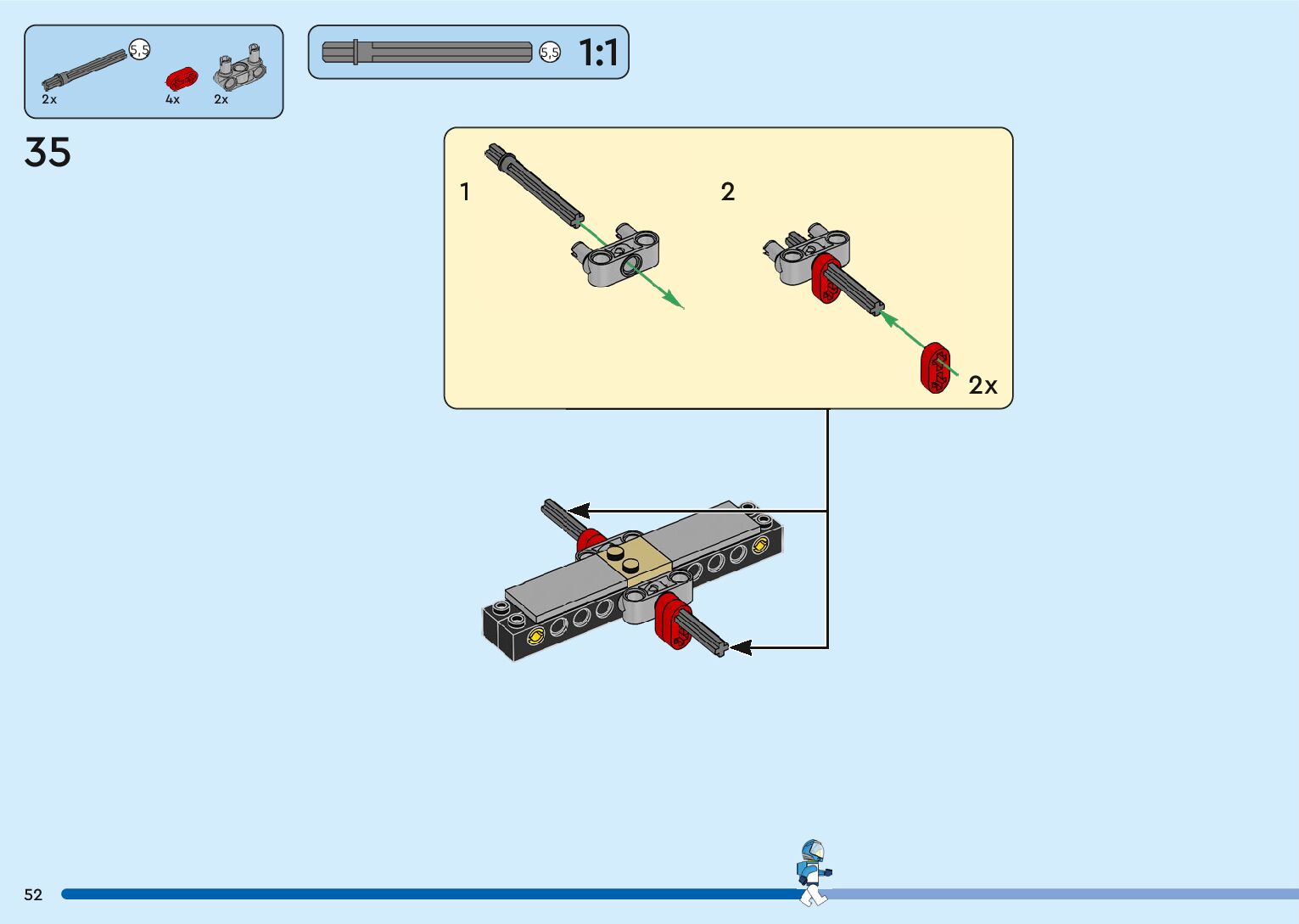 5,5
2x
4x
2x

5,5 1:1

35

1

2

2x

52