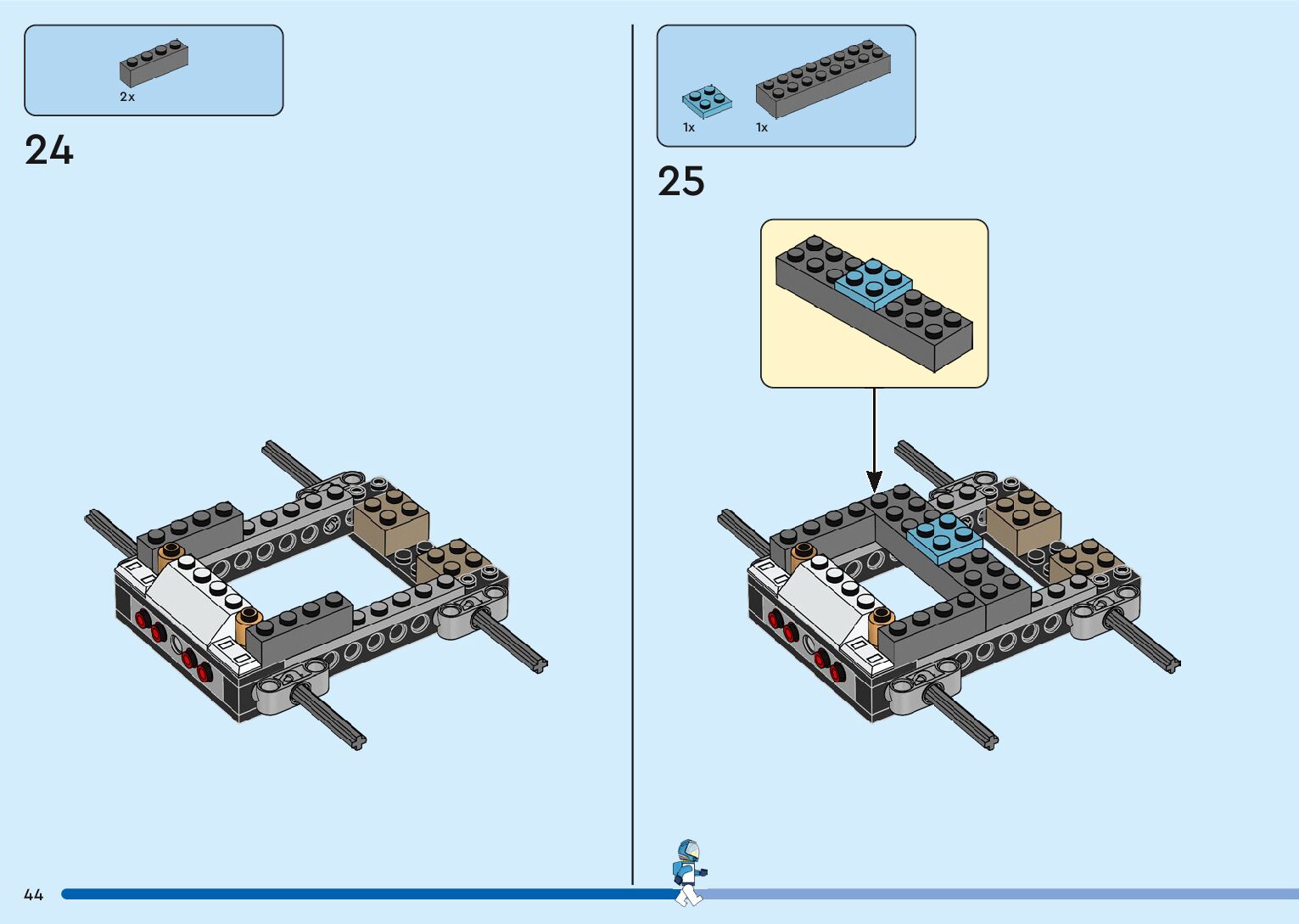 2x

24

1x

1x

25

44